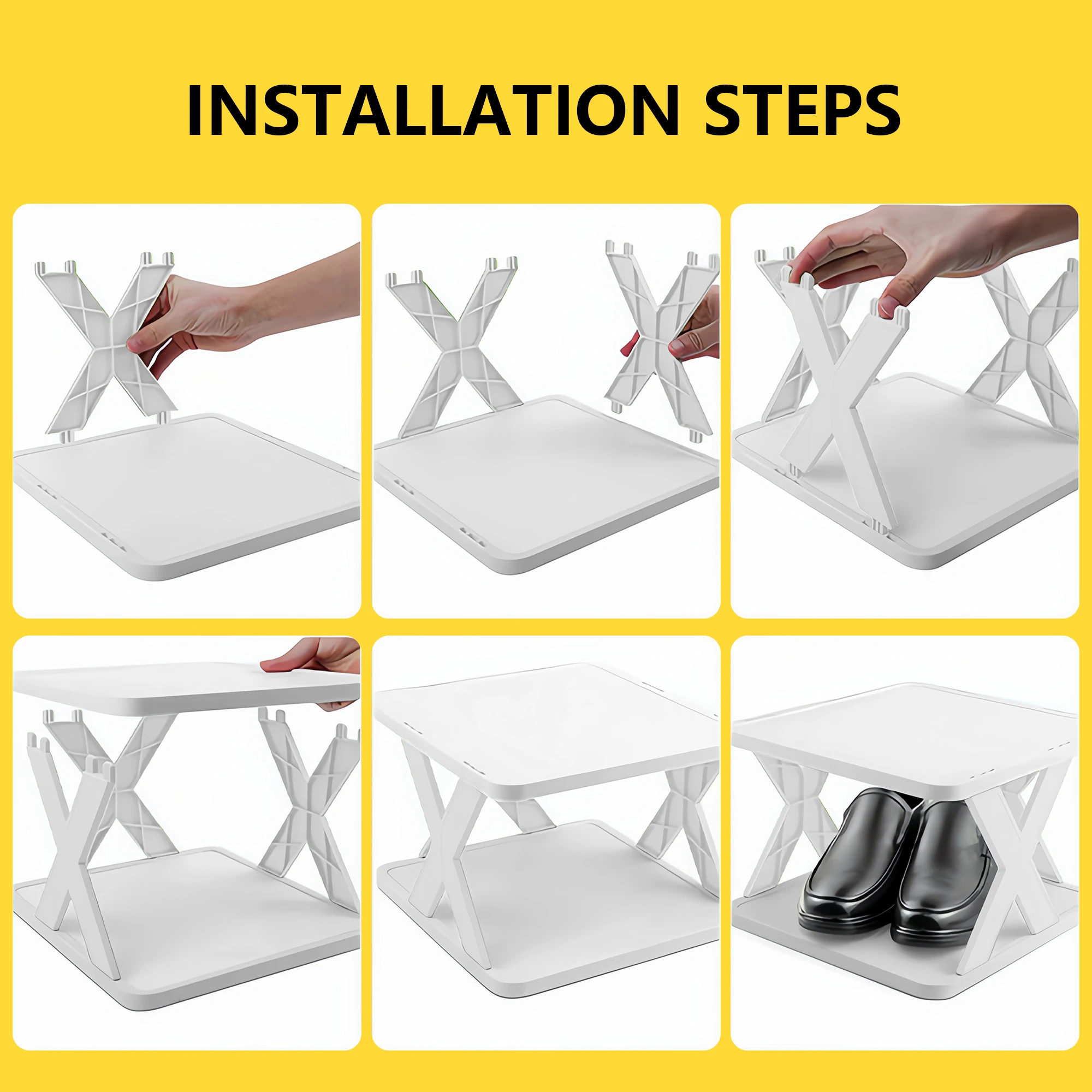 INSTALLATION STEPS