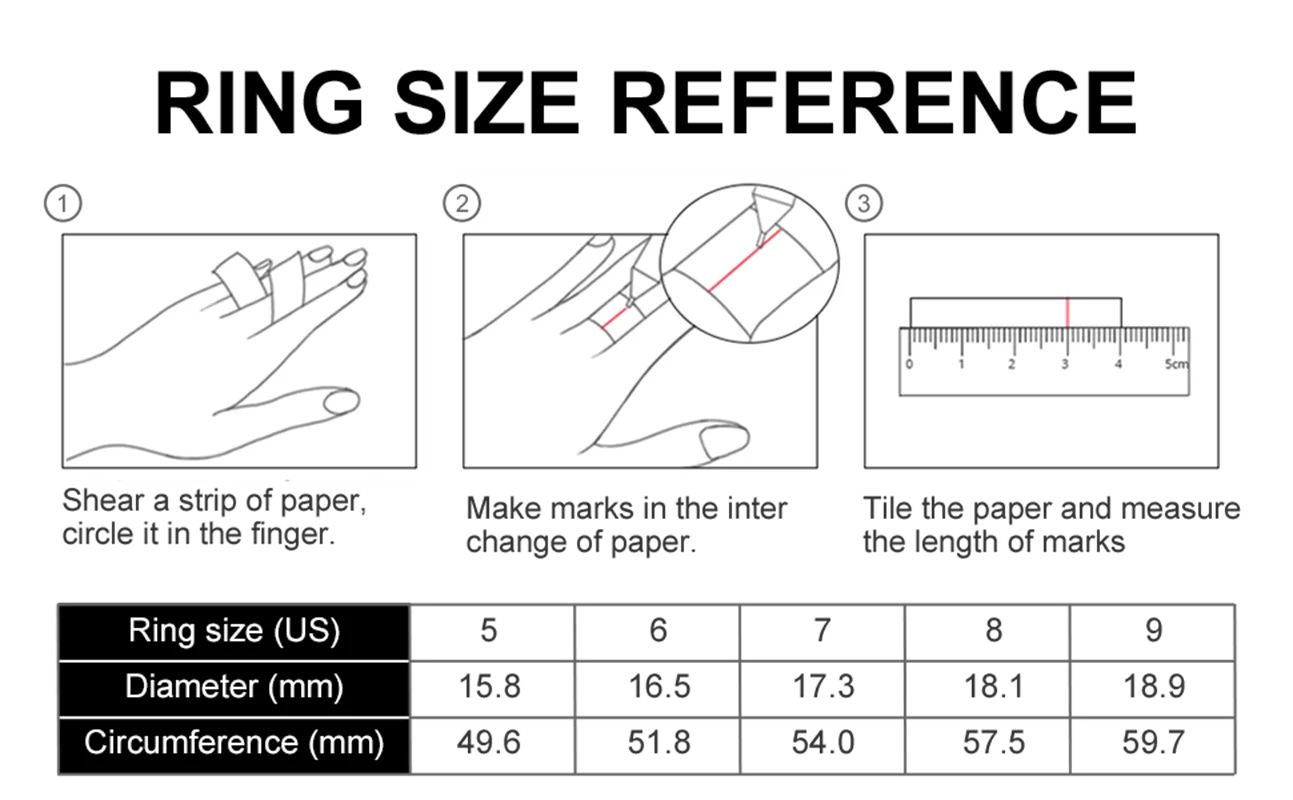 RING SIZE REFERENCE

①

Shear a strip of paper, circle it in the finger.

②

Make marks in the inter change of paper.

③

0 1 2 3 4 5cm

Tile the paper and measure the length of marks

| Ring size (US) | 5 | 6 | 7 | 8 | 9 |
|---|---|---|---|---|---|
| Diameter (mm) | 15.8 | 16.5 | 17.3 | 18.1 | 18.9 |
| Circumference (mm) | 49.6 | 51.8 | 54.0 | 57.5 | 59.7 |