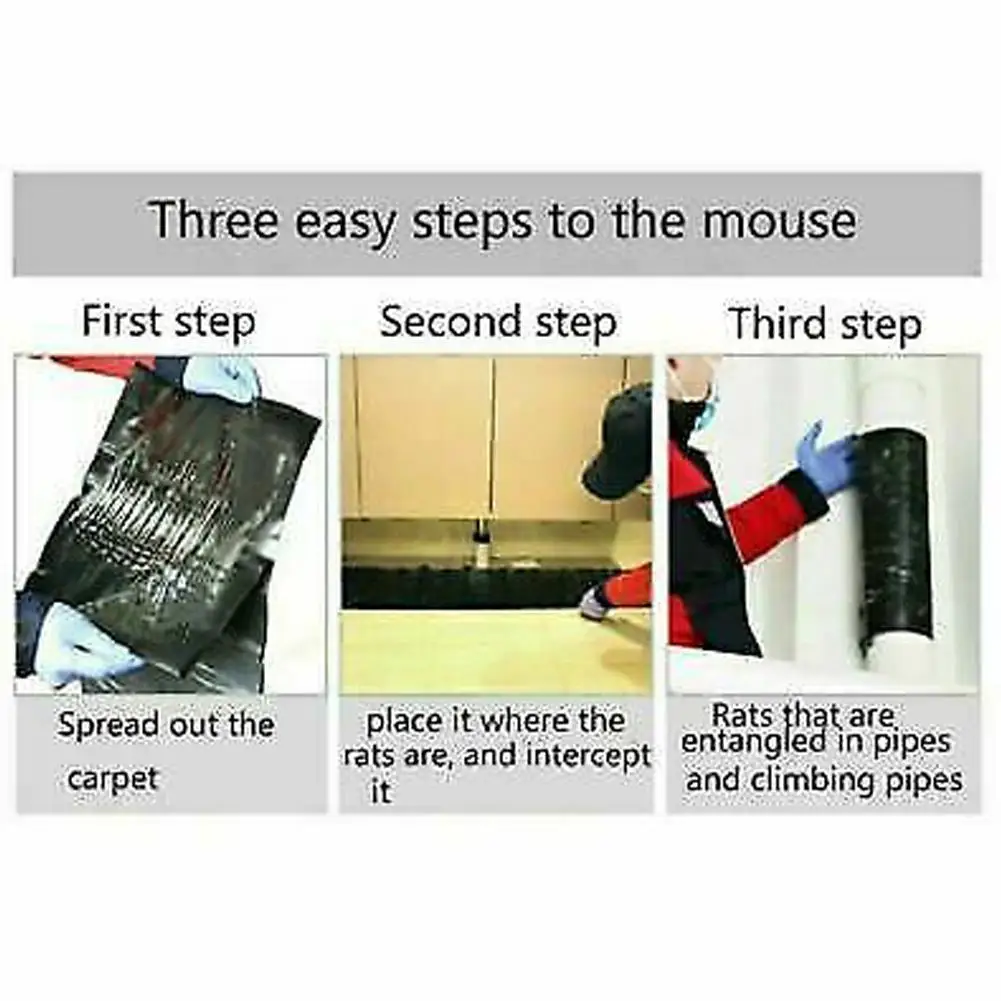 Three easy steps to the mouse

First step

Spread out the carpet

Second step

place it where the rats are, and intercept it

Third step

Rats that are entangled in pipes and climbing pipes