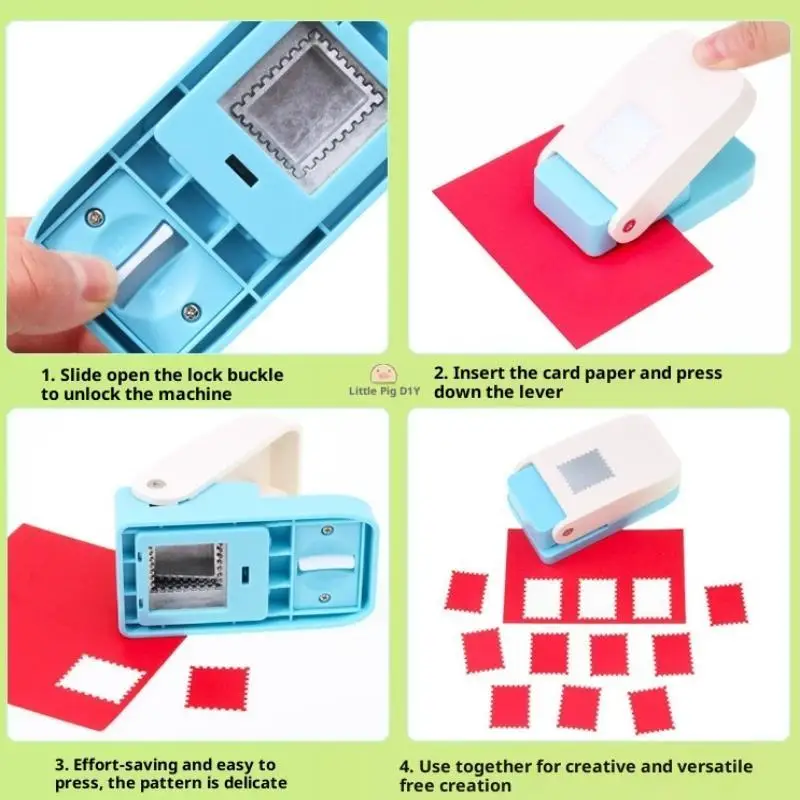 1. Slide open the lock buckle to unlock the machine

Little Pig D1Y

2. Insert the card paper and press down the lever

3. Effort-saving and easy to press, the pattern is delicate

4. Use together for creative and versatile free creation