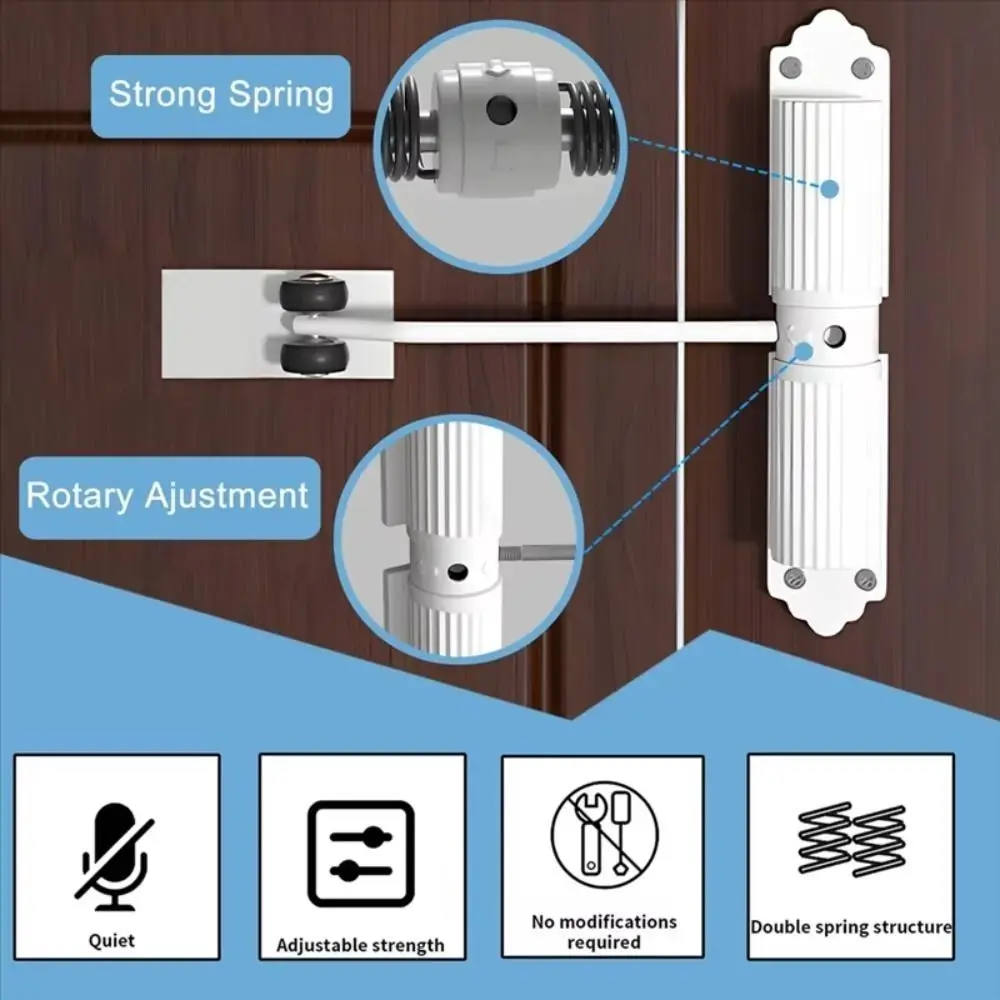 Strong Spring

Rotary Ajustment

Quiet

Adjustable strength

No modifications required

Double spring structure