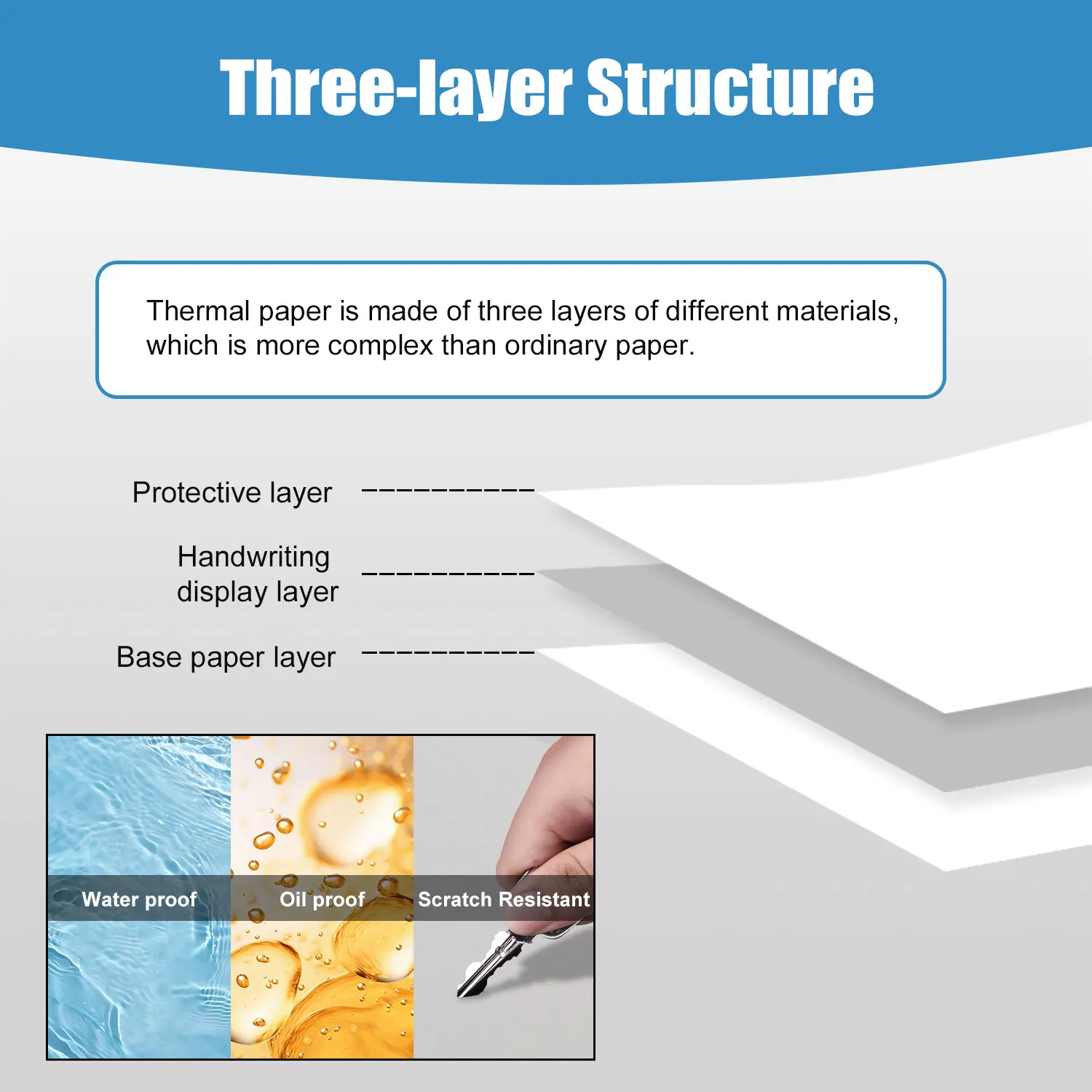 Three-layer Structure

Thermal paper is made of three layers of different materials, which is more complex than ordinary paper.

Protective layer

Handwriting display layer

Base paper layer

Water proof

Oil proof

Scratch Resistant