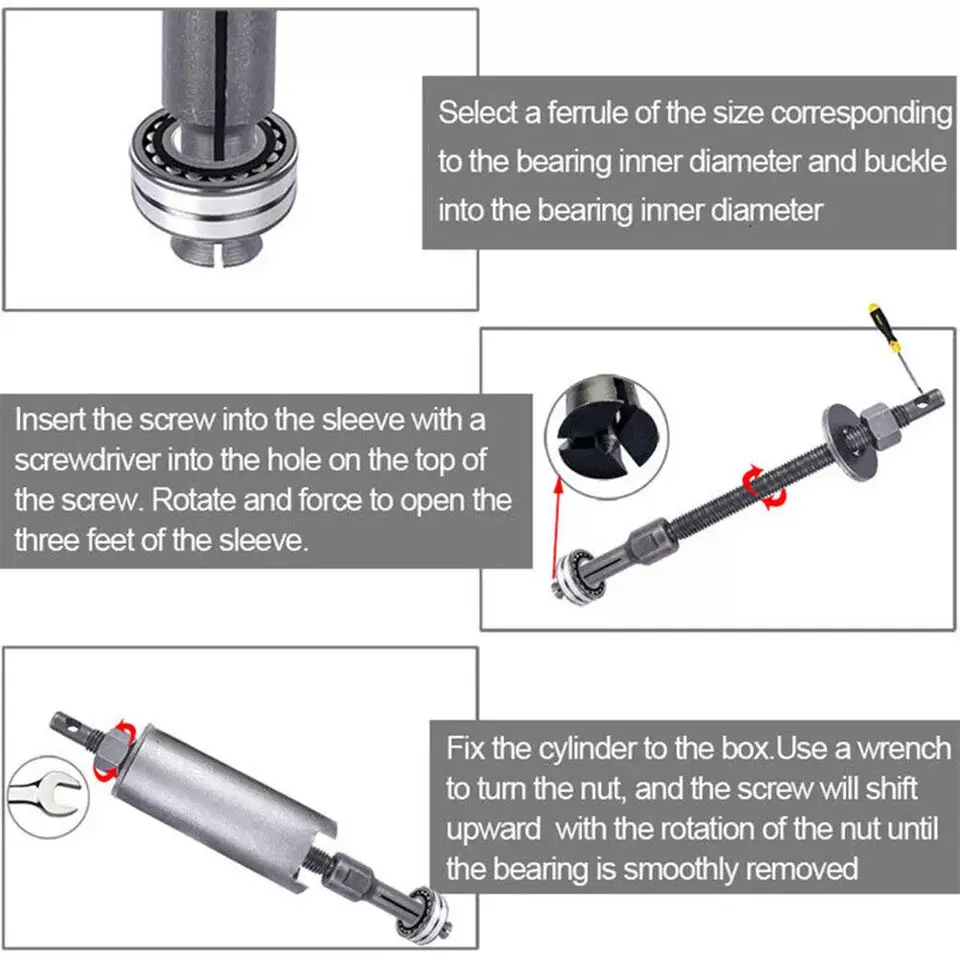 Select a ferrule of the size corresponding to the bearing inner diameter and buckle into the bearing inner diameter

Insert the screw into the sleeve with a screwdriver into the hole on the top of the screw. Rotate and force to open the three feet of the sleeve.

Fix the cylinder to the box.Use a wrench to turn the nut, and the screw will shift upward with the rotation of the nut until the bearing is smoothly removed