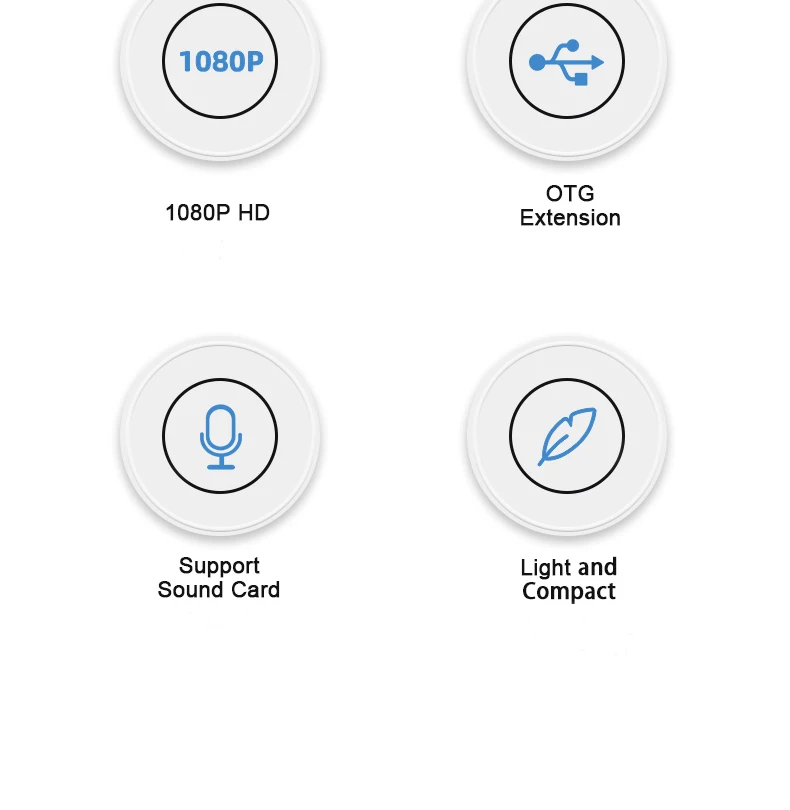 1080P

1080P HD

OTG
Extension

Support
Sound Card

Light and
Compact