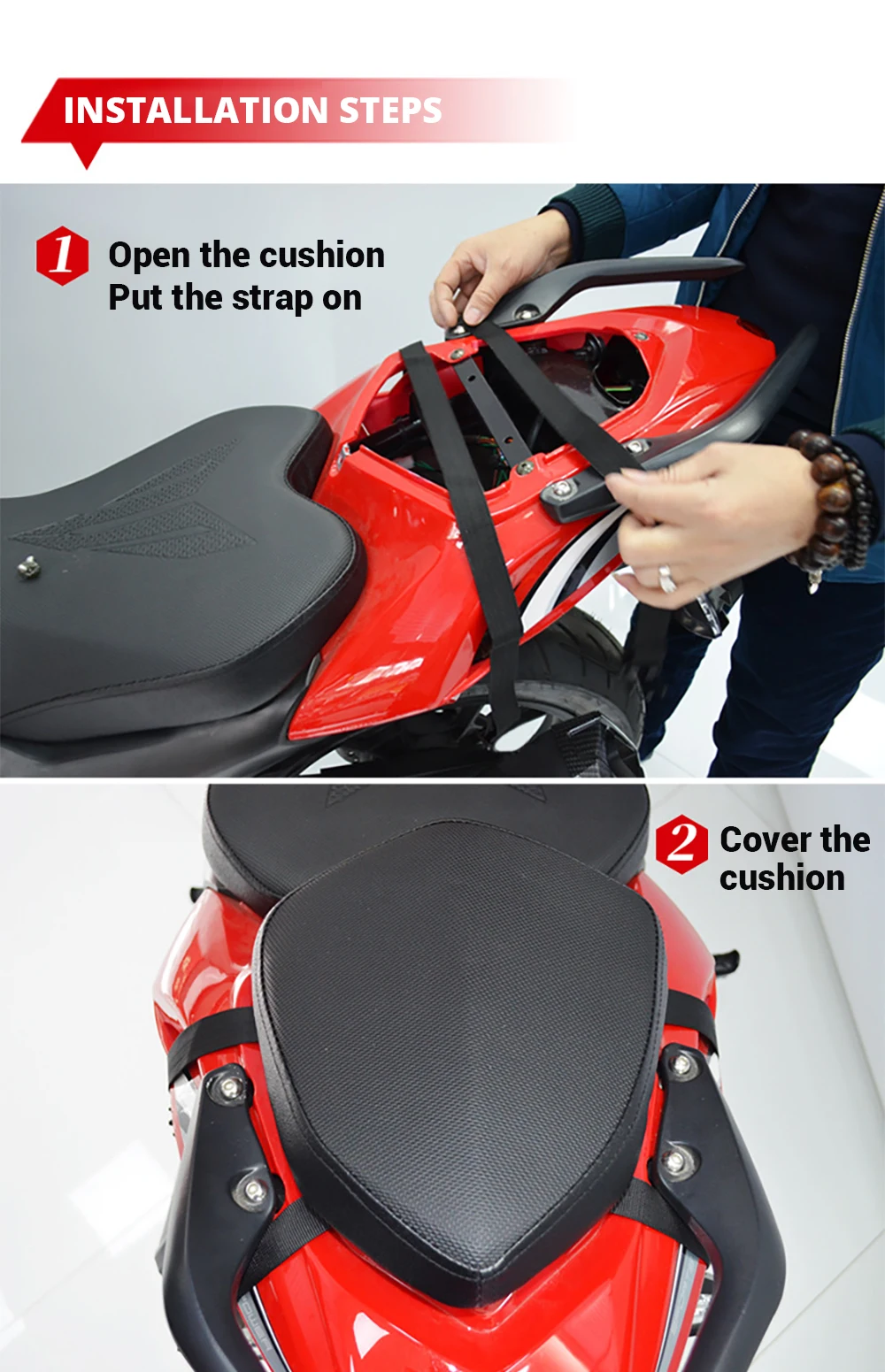 INSTALLATION STEPS

1 Open the cushion
Put the strap on

2 Cover the cushion