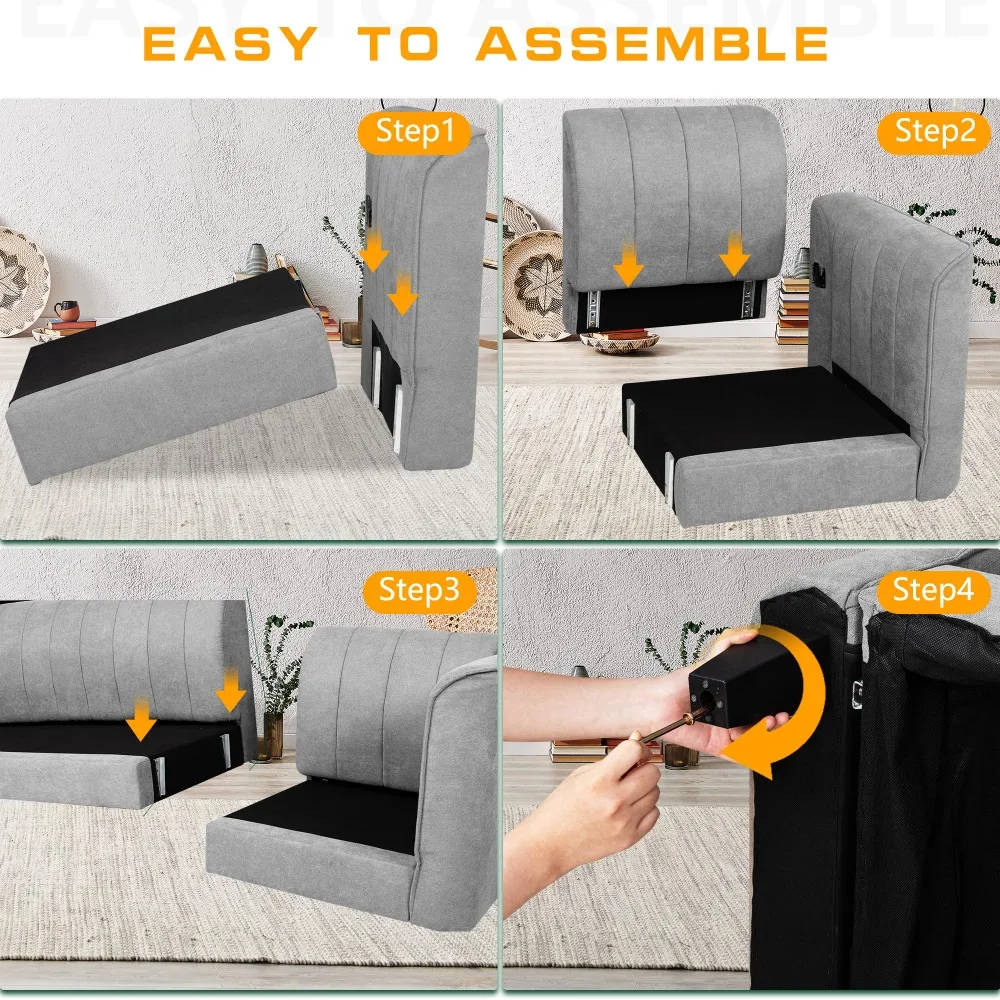 EASY TO ASSEMBLE

Step1

Step2

Step3

Step4