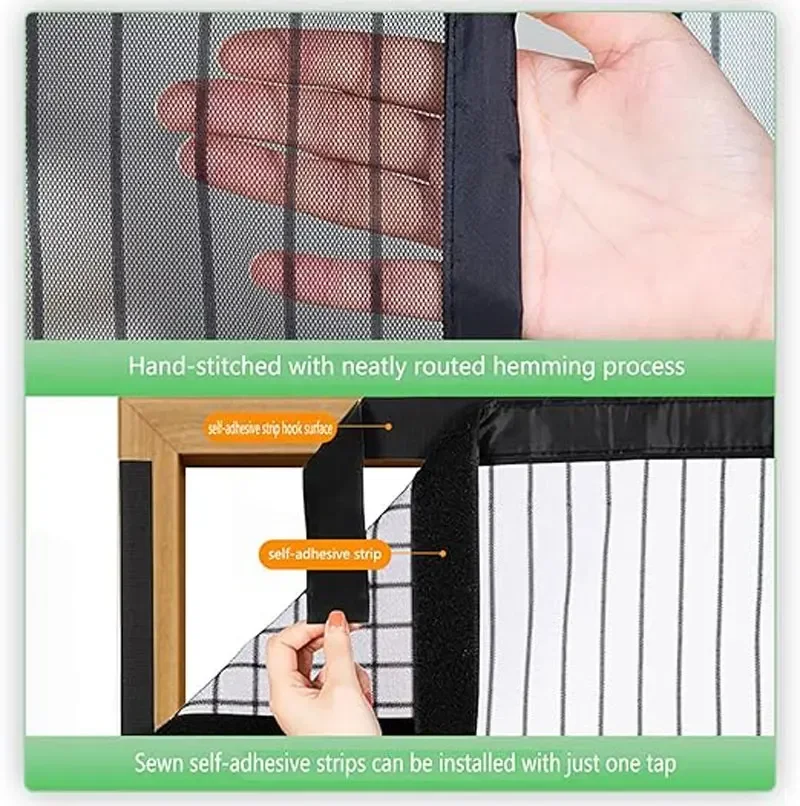 Hand-stitched with neatly routed hemming process

self-adhesive strip hook surface

self-adhesive strip

Sewn self-adhesive strips can be installed with just one tap