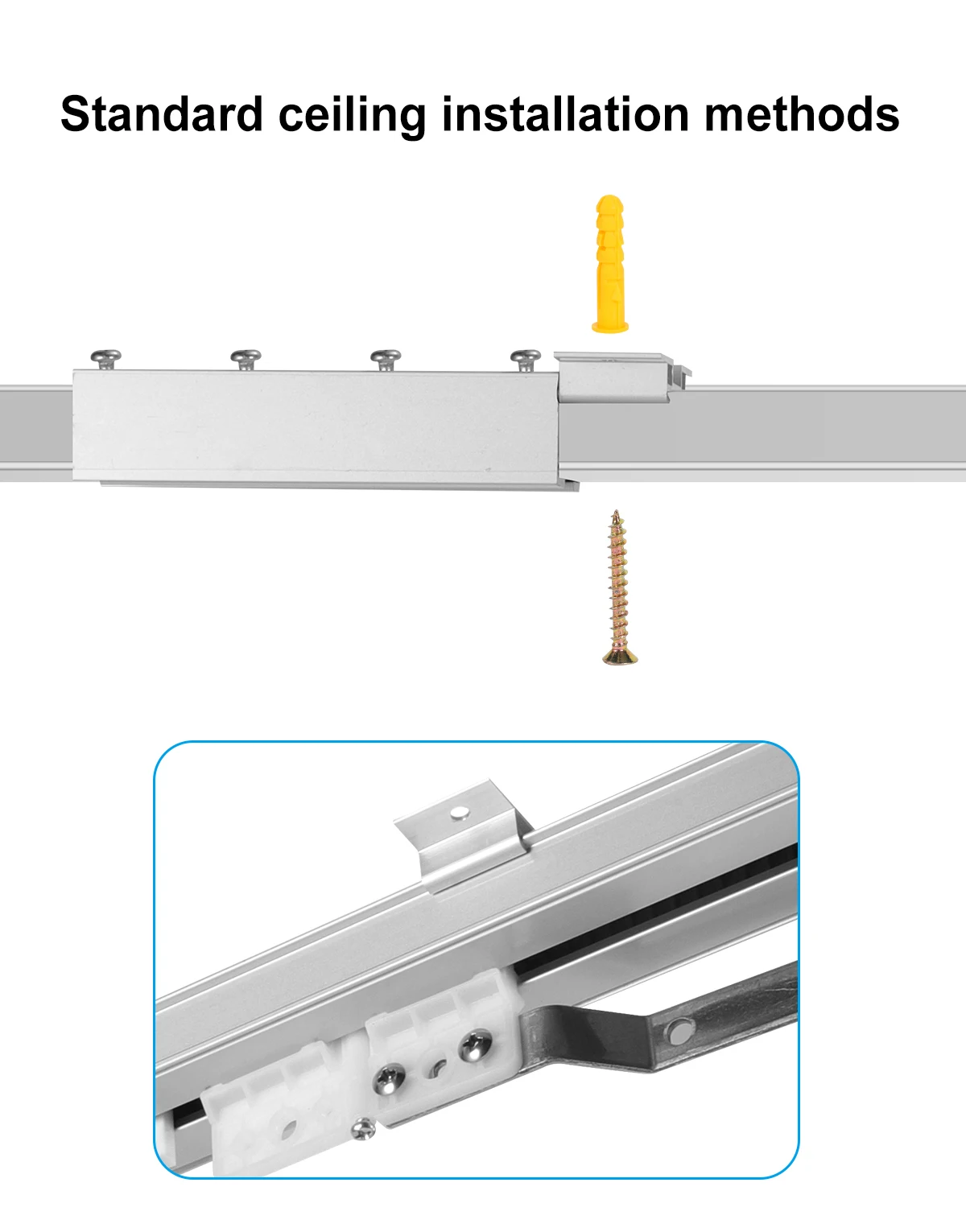 Standard ceiling installation methods