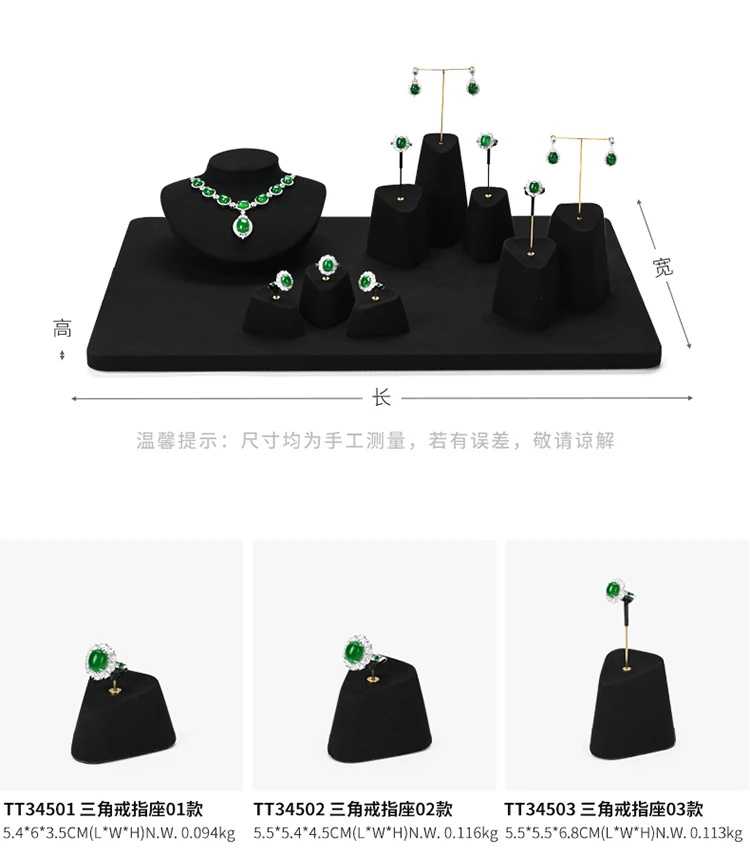 宽

高

长

温馨提示：尺寸均为手工测量，若有误差，敬请谅解

TT34501 三角戒指座01款
5.4*6*3.5CM(L*W*H)N.W. 0.094kg

TT34502 三角戒指座02款
5.5*5.4*4.5CM(L*W*H)N.W. 0.116kg

TT34503 三角戒指座03款
5.5*5.5*6.8CM(L*W*H)N.W. 0.113kg