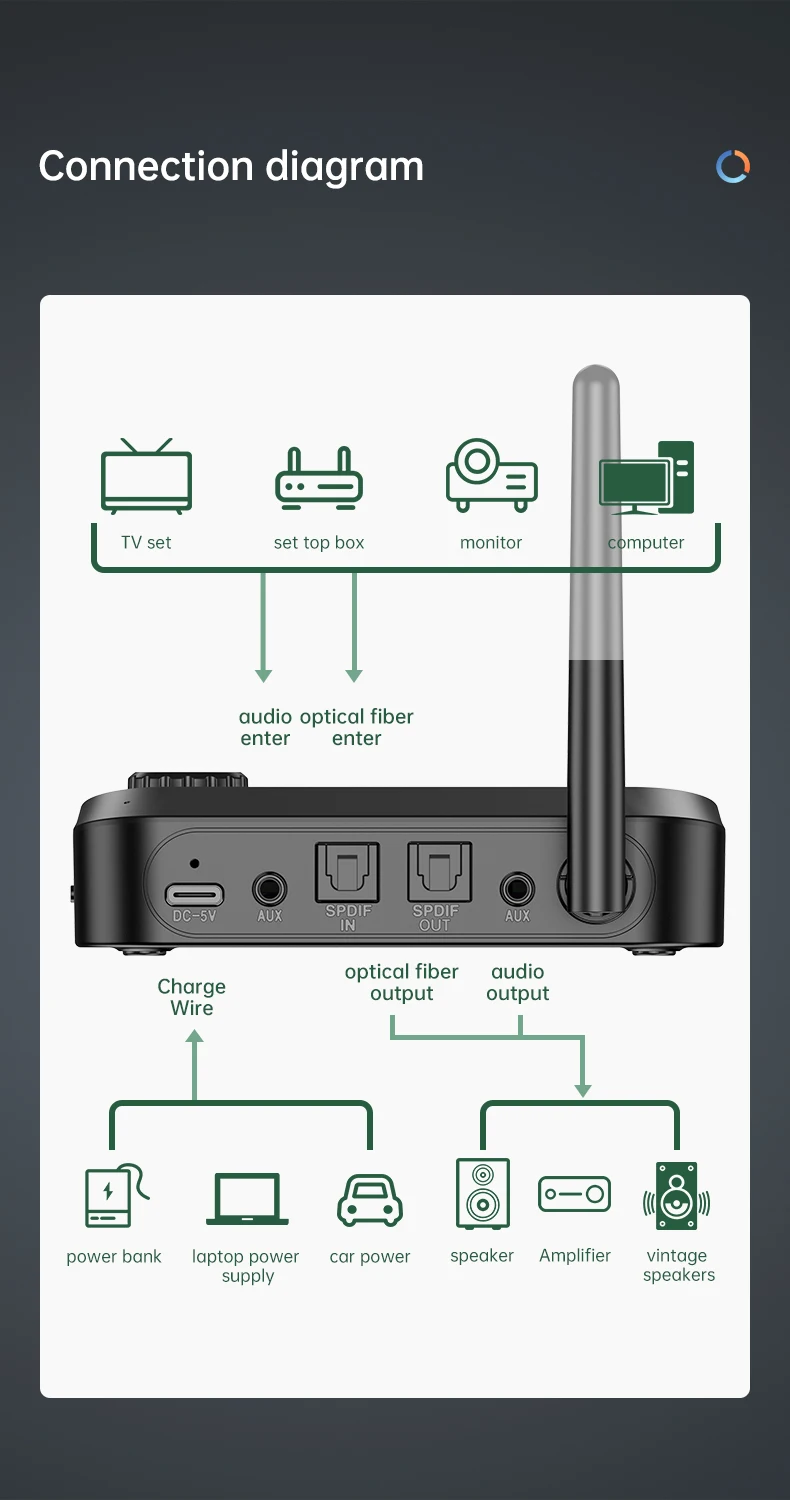 Connection diagram

TV set

set top box

monitor

computer

audio enter

optical fiber enter

DC-5V

AUX

SPDIF IN

SPDIF OUT

AUX

Charge Wire

optical fiber output

audio output

power bank

laptop power supply

car power

speaker

Amplifier

vintage speakers