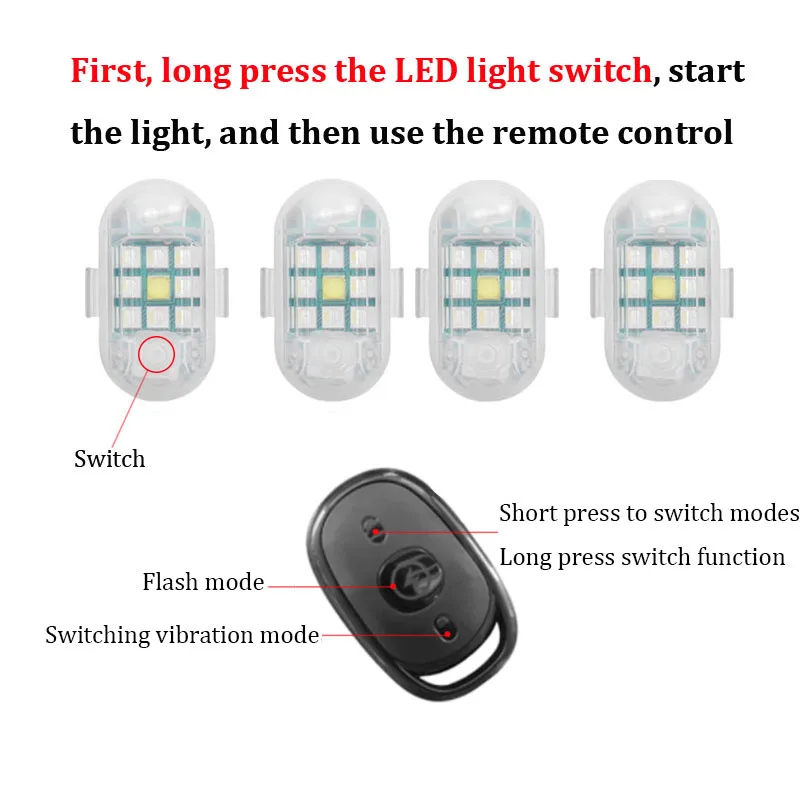 First, long press the LED light switch, start the light, and then use the remote control

Switch

Short press to switch modes
Long press switch function

Flash mode

Switching vibration mode