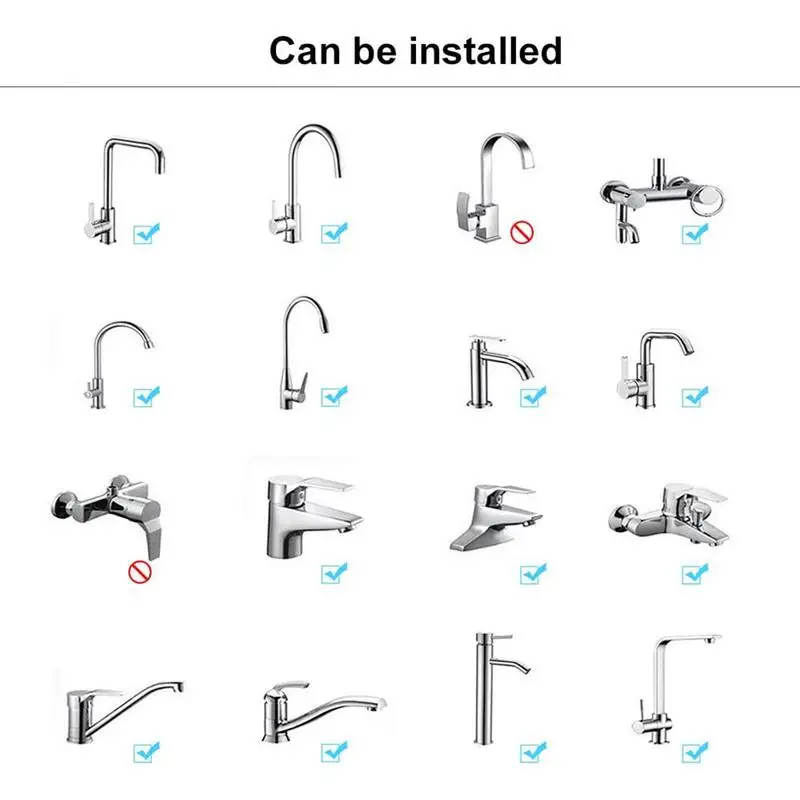 Can be installed