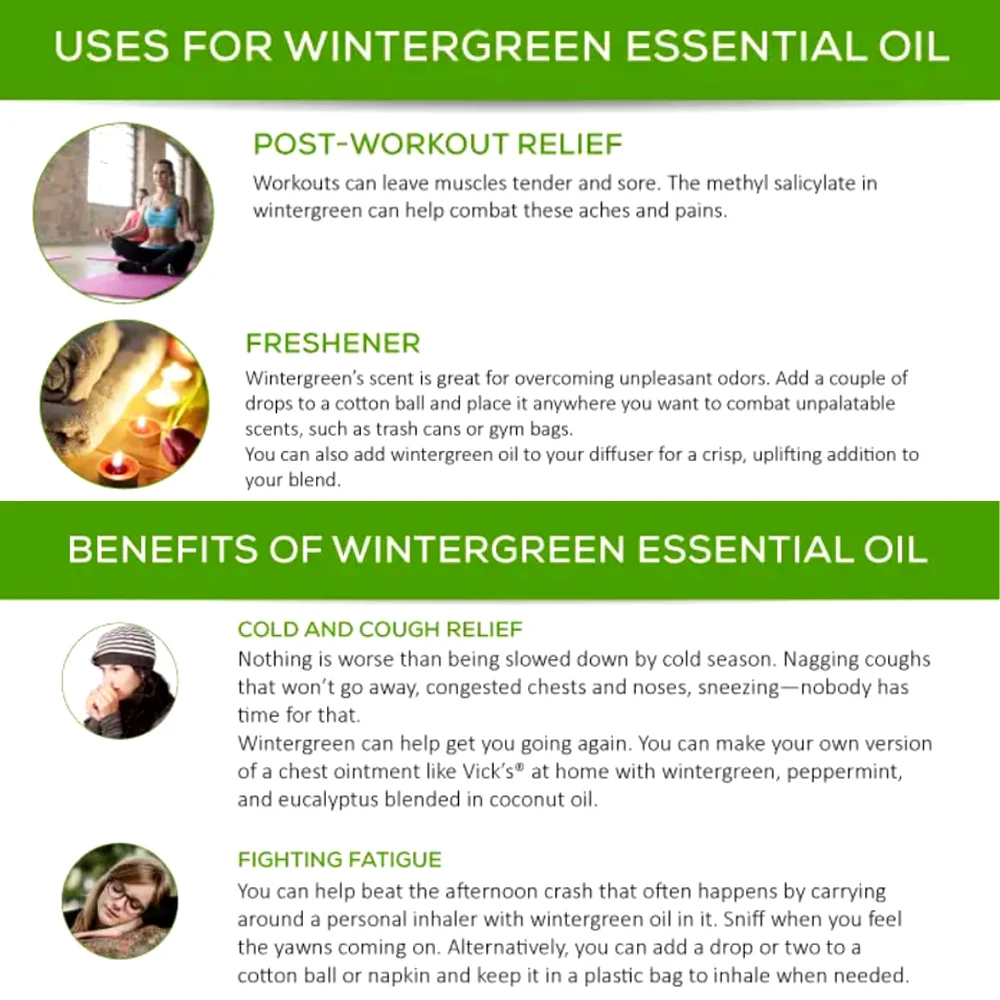 USES FOR WINTERGREEN ESSENTIAL OIL

POST-WORKOUT RELIEF
Workouts can leave muscles tender and sore. The methyl salicylate in wintergreen can help combat these aches and pains.

FRESHENER
Wintergreen's scent is great for overcoming unpleasant odors. Add a couple of drops to a cotton ball and place it anywhere you want to combat unpalatable scents, such as trash cans or gym bags.
You can also add wintergreen oil to your diffuser for a crisp, uplifting addition to your blend.

BENEFITS OF WINTERGREEN ESSENTIAL OIL

COLD AND COUGH RELIEF
Nothing is worse than being slowed down by cold season. Nagging coughs that won't go away, congested chests and noses, sneezing—nobody has time for that.
Wintergreen can help get you going again. You can make your own version of a chest ointment like Vick's® at home with wintergreen, peppermint, and eucalyptus blended in coconut oil.

FIGHTING FATIGUE
You can help beat the afternoon crash that often happens by carrying around a personal inhaler with wintergreen oil in it. Sniff when you feel the yawns coming on. Alternatively, you can add a drop or two to a cotton ball or napkin and keep it in a plastic bag to inhale when needed.