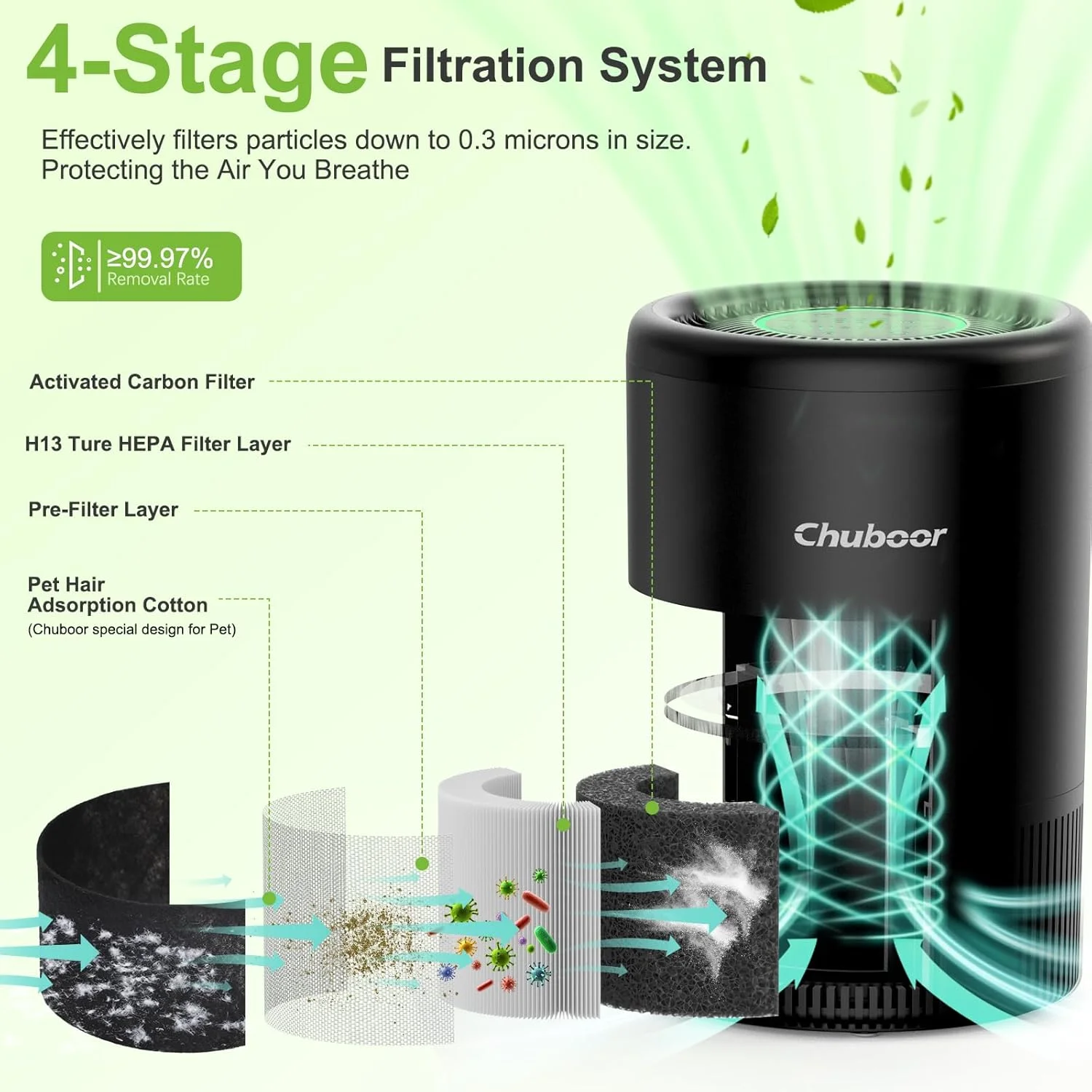 4-Stage Filtration System

Effectively filters particles down to 0.3 microns in size.
Protecting the Air You Breathe

≥99.97%
Removal Rate

Activated Carbon Filter

H13 Ture HEPA Filter Layer

Pre-Filter Layer

Pet Hair
Adsorption Cotton
(Chuboor special design for Pet)

Chuboor