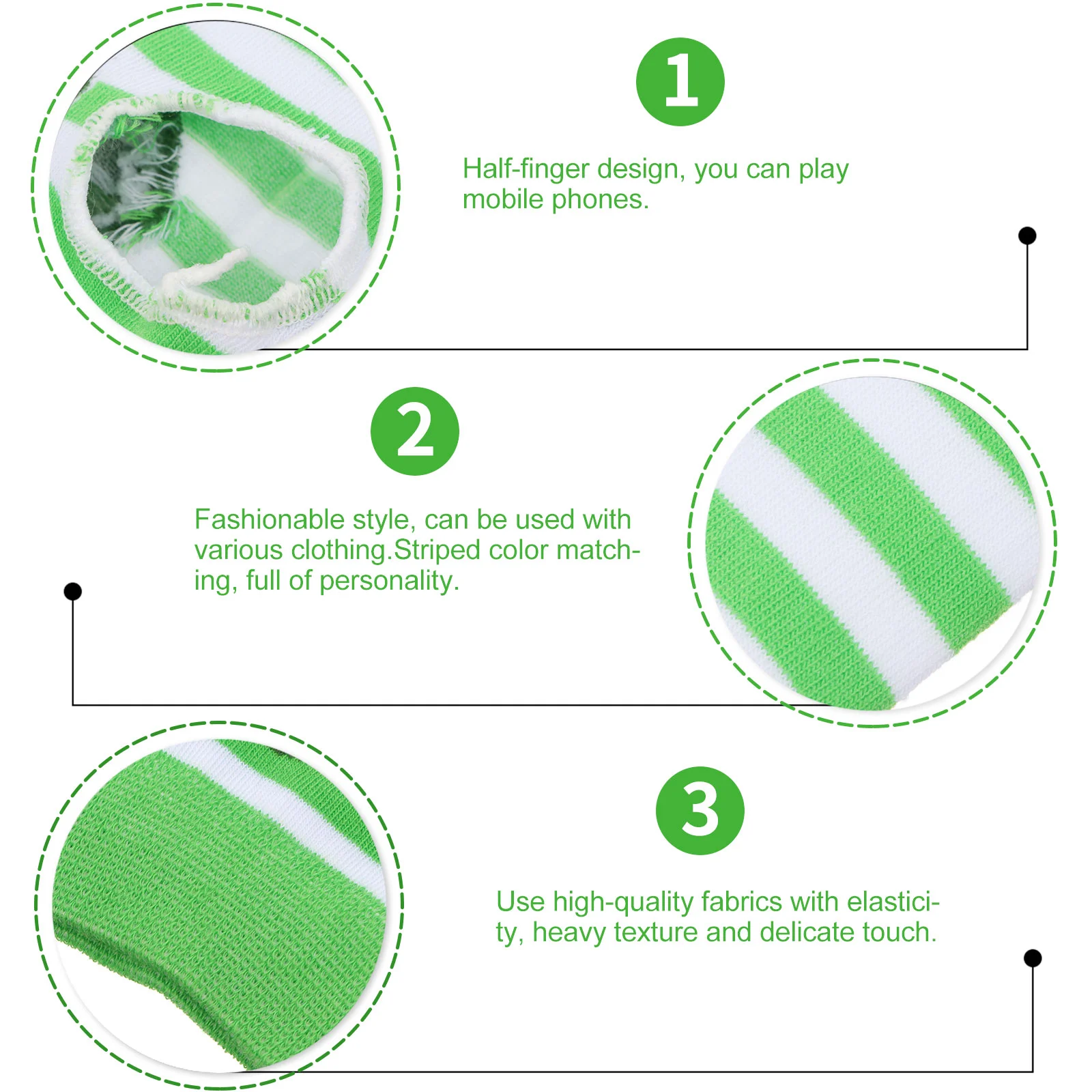 1

Half-finger design, you can play mobile phones.

2

Fashionable style, can be used with various clothing.Striped color matching, full of personality.

3

Use high-quality fabrics with elasticity, heavy texture and delicate touch.