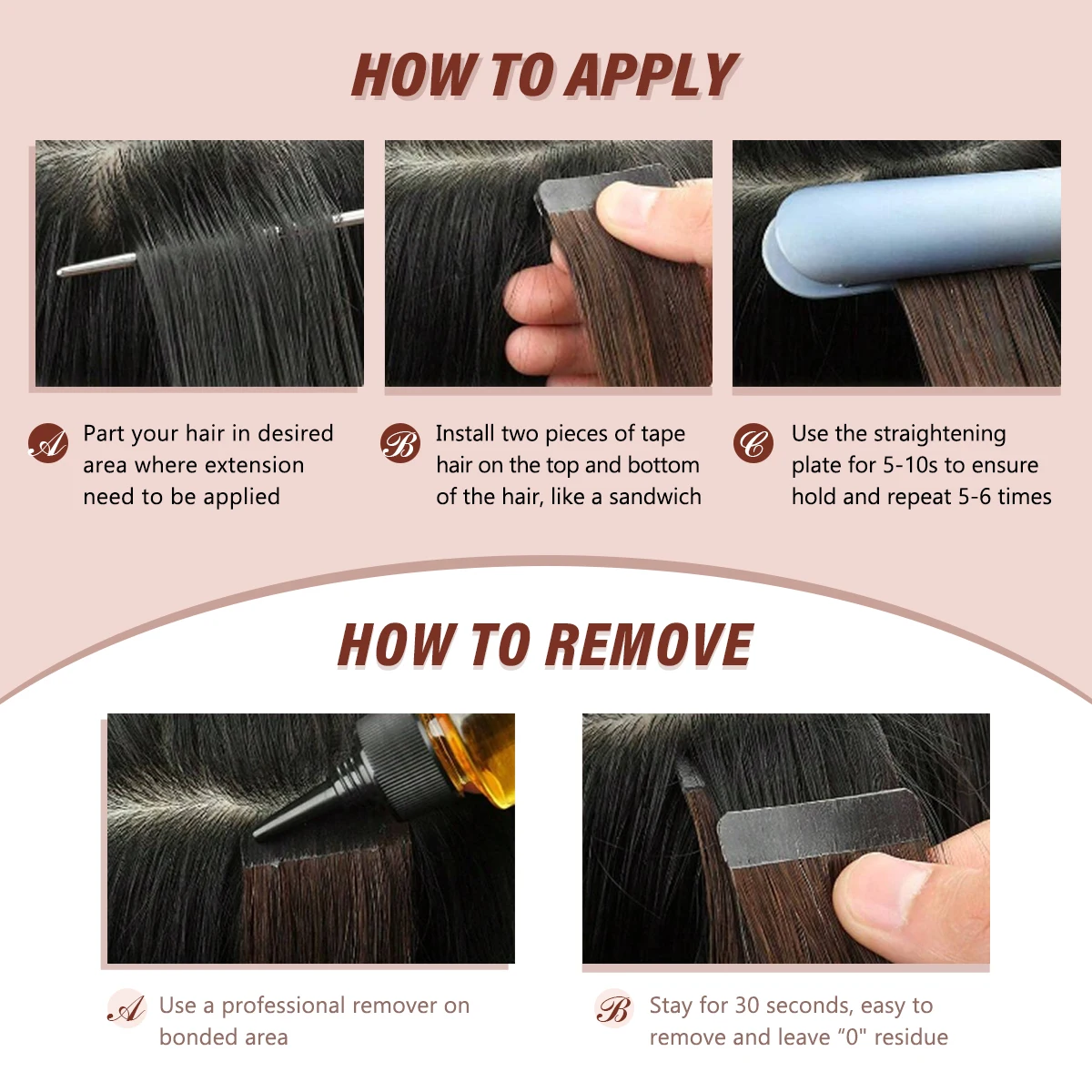 HOW TO APPLY

A Part your hair in desired area where extension need to be applied

B Install two pieces of tape hair on the top and bottom of the hair, like a sandwich

C Use the straightening plate for 5-10s to ensure hold and repeat 5-6 times

HOW TO REMOVE

A Use a professional remover on bonded area

B Stay for 30 seconds, easy to remove and leave "0" residue