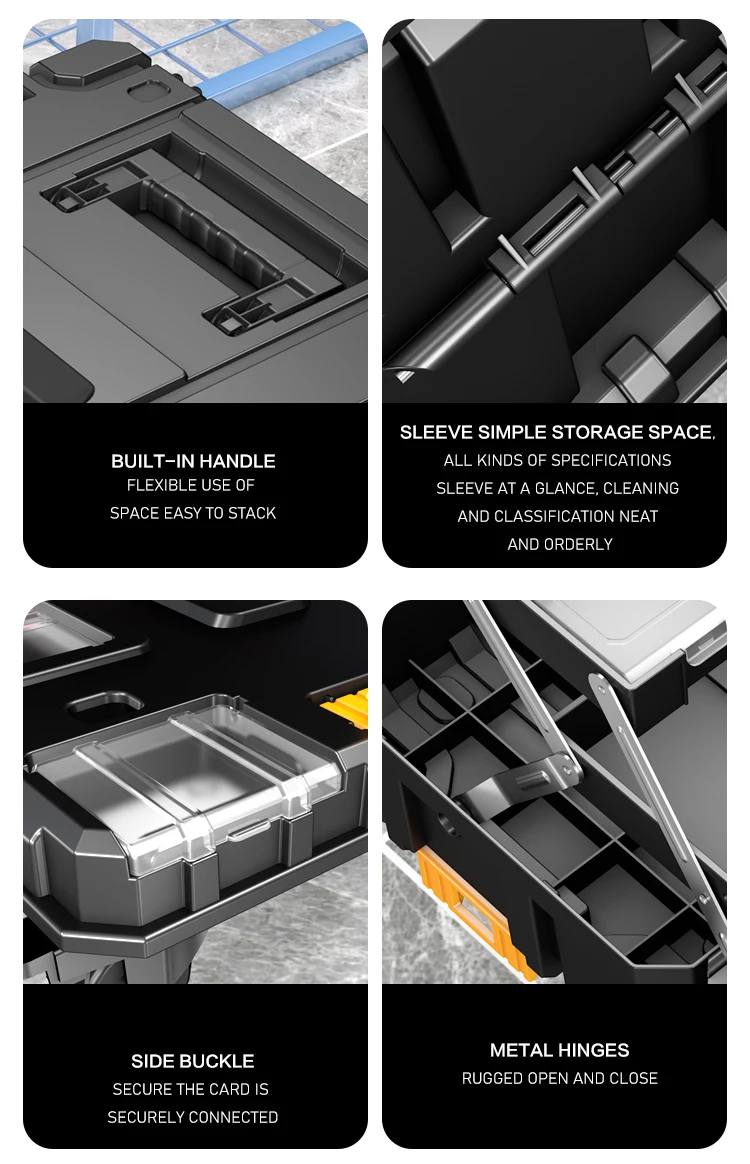 BUILT-IN HANDLE
FLEXIBLE USE OF SPACE EASY TO STACK

SLEEVE SIMPLE STORAGE SPACE,
ALL KINDS OF SPECIFICATIONS SLEEVE AT A GLANCE, CLEANING AND CLASSIFICATION NEAT AND ORDERLY

SIDE BUCKLE
SECURE THE CARD IS SECURELY CONNECTED

METAL HINGES
RUGGED OPEN AND CLOSE