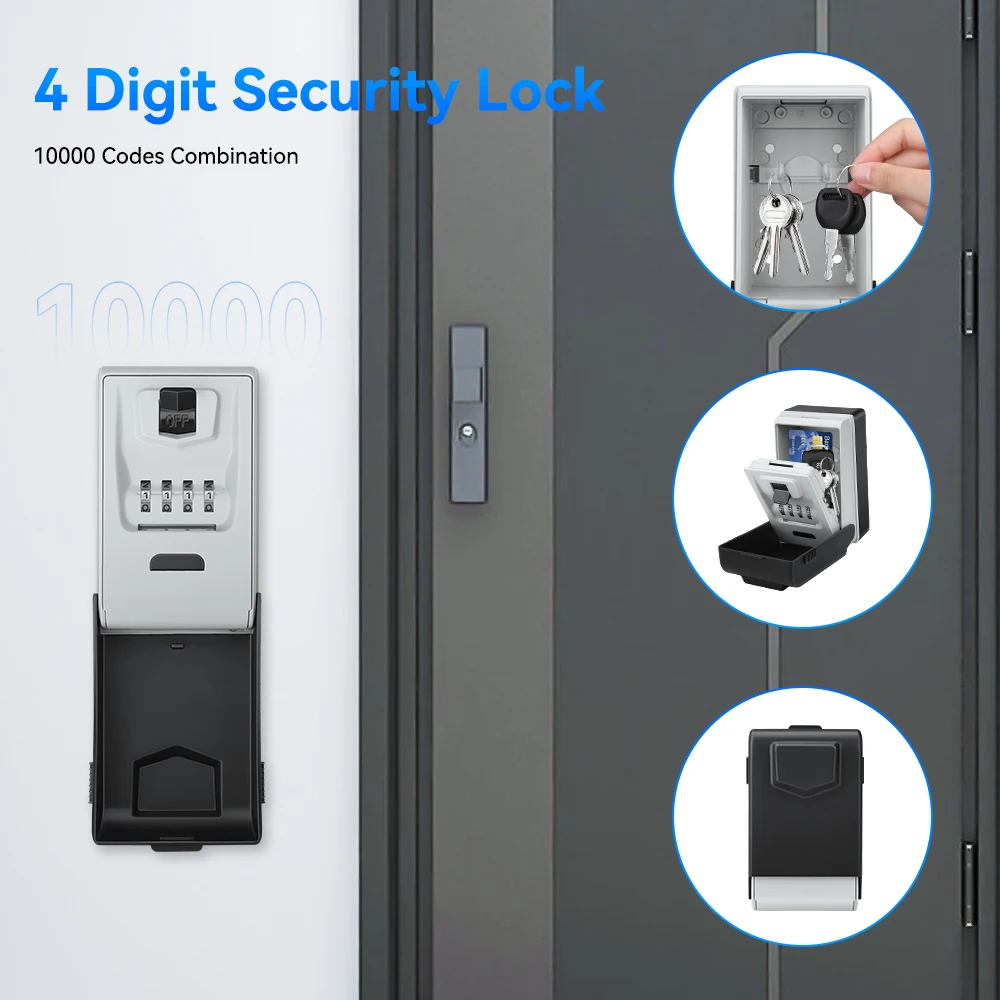 4 Digit Security Lock

10000 Codes Combination

10000

OFF

1 1 1 1