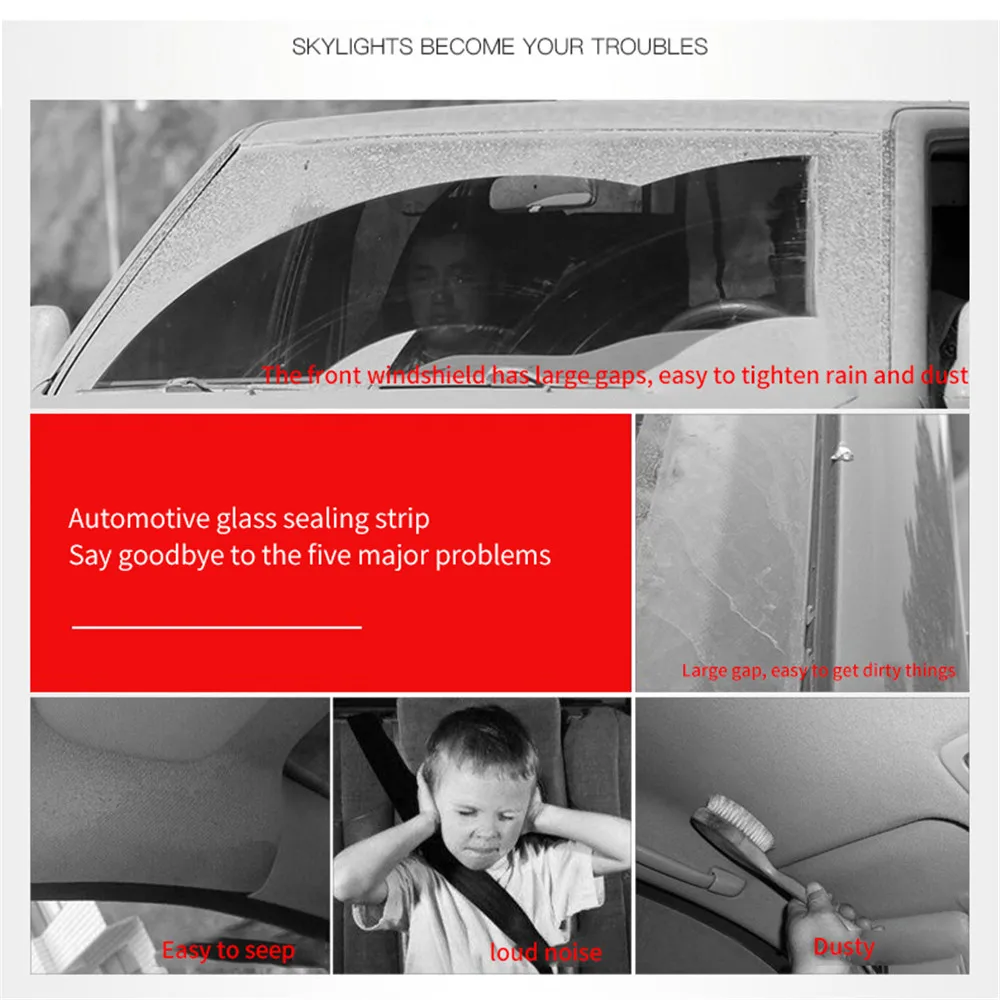 SKYLIGHTS BECOME YOUR TROUBLES

The front windshield has large gaps, easy to tighten rain and dust

Automotive glass sealing strip
Say goodbye to the five major problems

Large gap, easy to get dirty things

Easy to seep

loud noise

Dusty