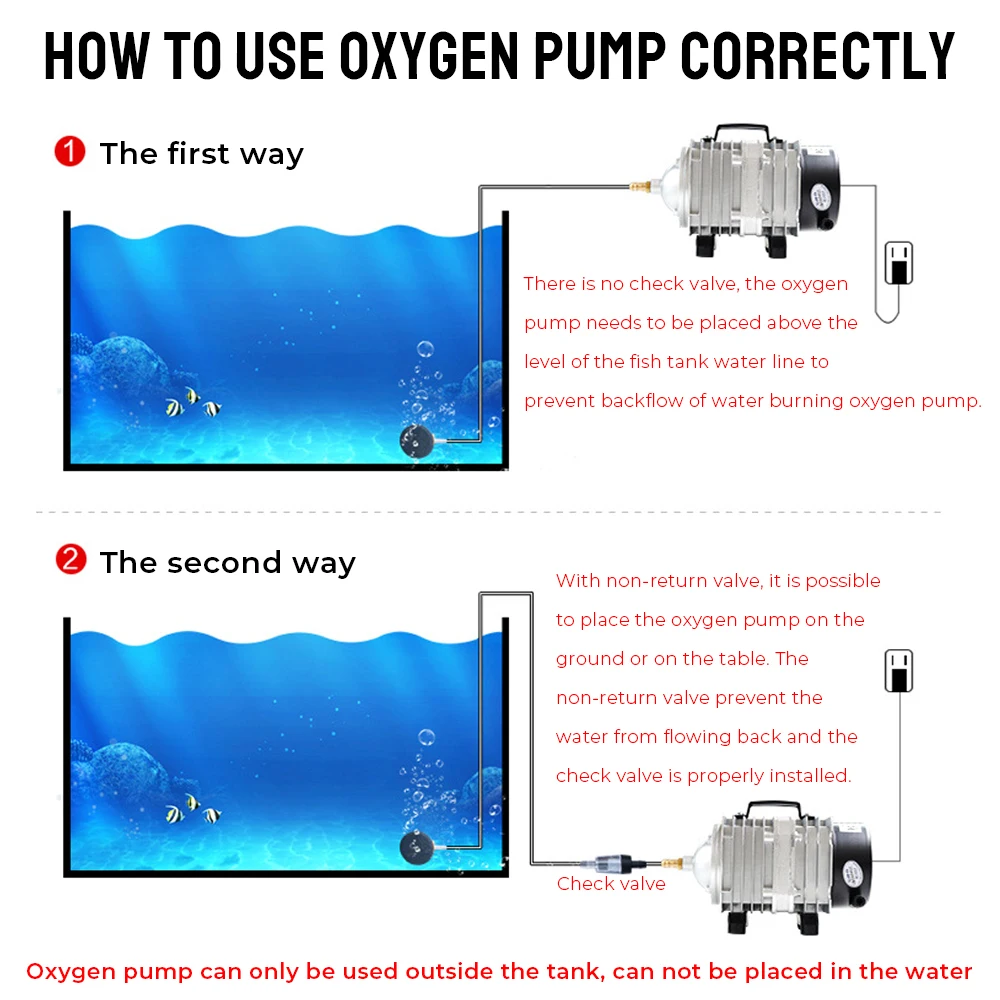 HOW TO USE OXYGEN PUMP CORRECTLY

1 The first way

There is no check valve, the oxygen pump needs to be placed above the level of the fish tank water line to prevent backflow of water burning oxygen pump.

2 The second way

With non-return valve, it is possible to place the oxygen pump on the ground or on the table. The non-return valve prevent the water from flowing back and the check valve is properly installed.

Check valve

Oxygen pump can only be used outside the tank, can not be placed in the water