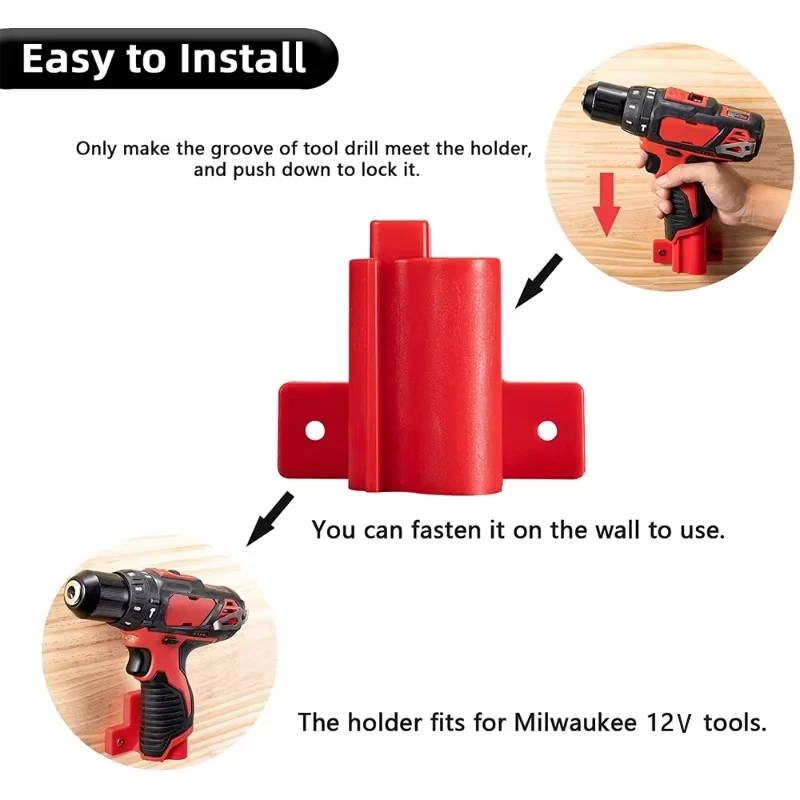 Easy to Install

Only make the groove of tool drill meet the holder, and push down to lock it.

You can fasten it on the wall to use.

The holder fits for Milwaukee 12V tools.