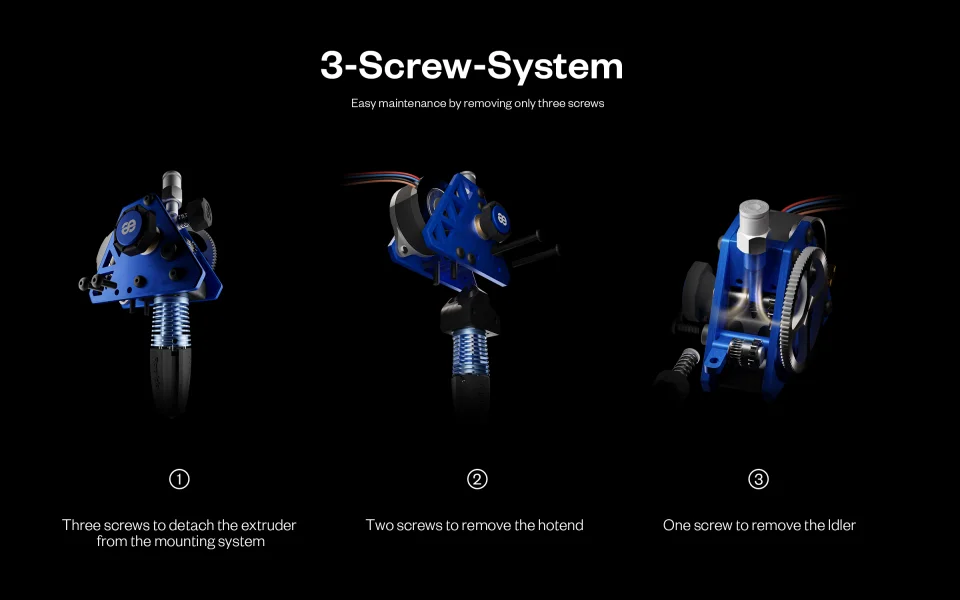 3-Screw-System

Easy maintenance by removing only three screws

①

Three screws to detach the extruder from the mounting system

②

Two screws to remove the hotend

③

One screw to remove the Idler