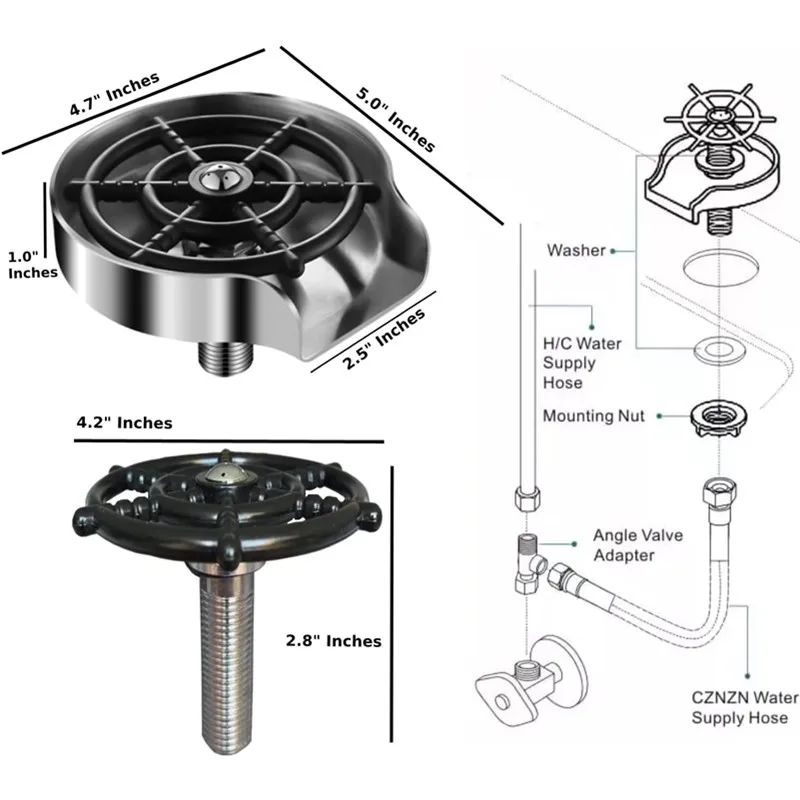 4.7" Inches

5.0" Inches

1.0" Inches

2.5" Inches

4.2" Inches

2.8" Inches

Washer

H/C Water Supply Hose

Mounting Nut

Angle Valve Adapter

CZNZN Water Supply Hose