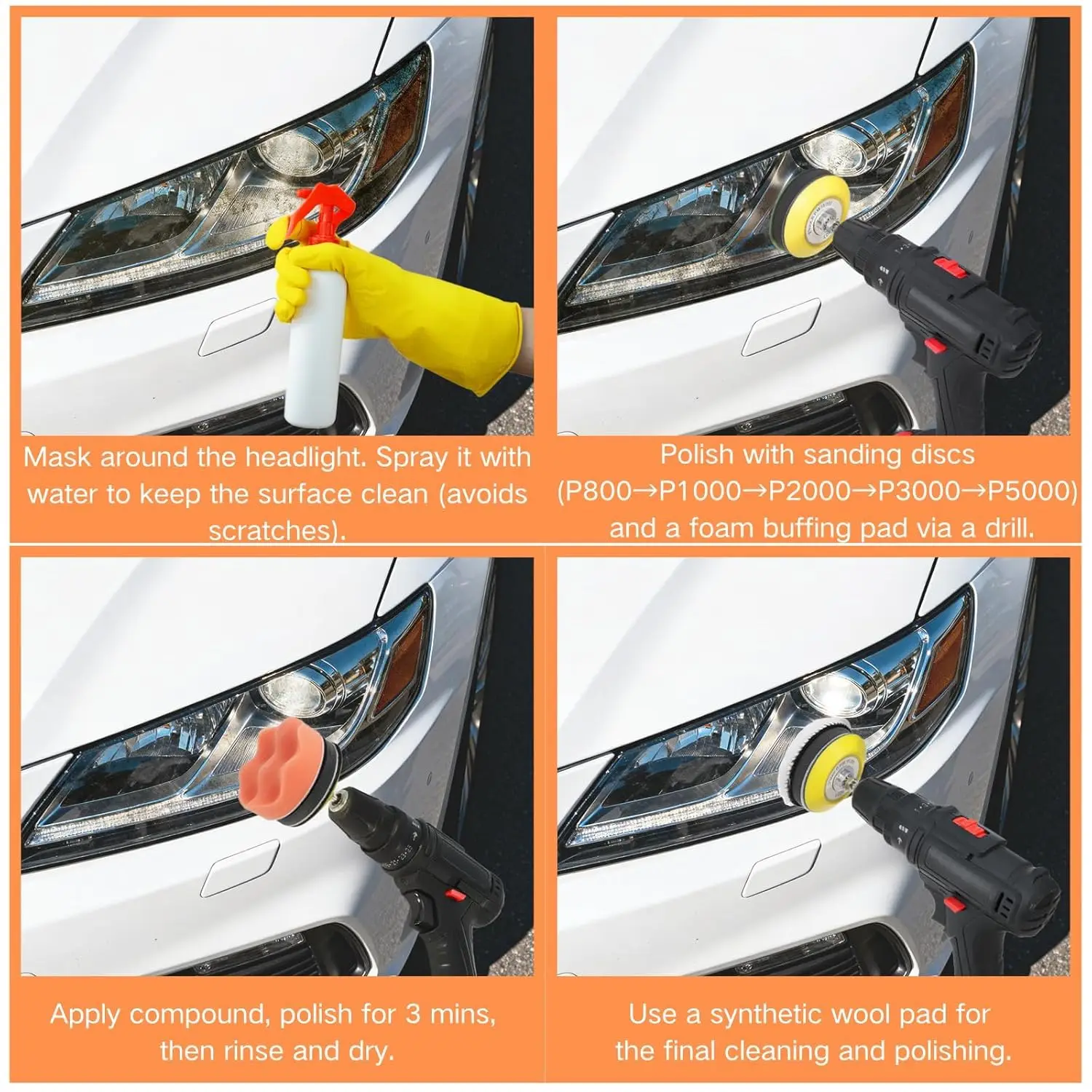 Mask around the headlight. Spray it with water to keep the surface clean (avoids scratches).

Polish with sanding discs (P800→P1000→P2000→P3000→P5000) and a foam buffing pad via a drill.

Apply compound, polish for 3 mins, then rinse and dry.

Use a synthetic wool pad for the final cleaning and polishing.