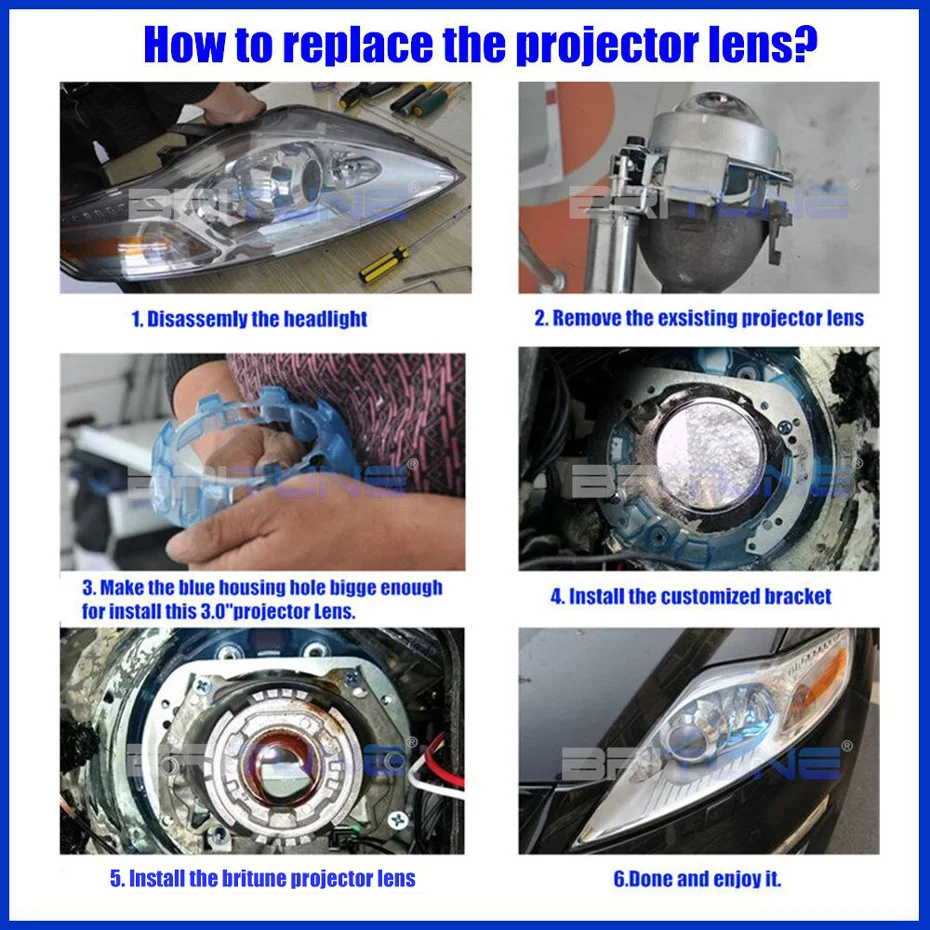 How to replace the projector lens?

BRITUNE®

1. Disassemly the headlight

BRITUNE®

2. Remove the exsisting projector lens

BRITUNE®

3. Make the blue housing hole bigge enough for install this 3.0"projector Lens.

BRITUNE®

4. Install the customized bracket

BRITUNE®

5. Install the britune projector lens

BRITUNE®

6.Done and enjoy it.