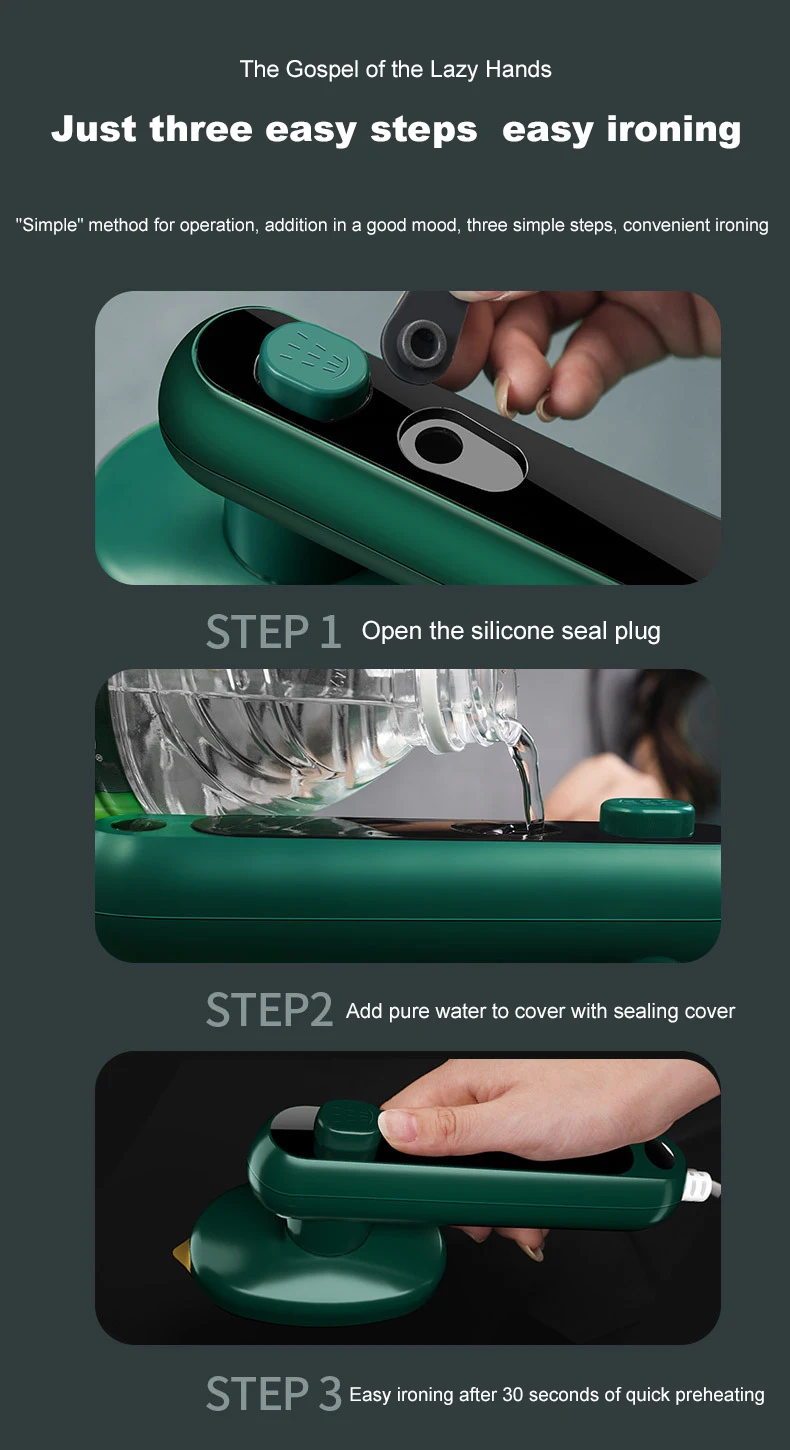 The Gospel of the Lazy Hands

Just three easy steps easy ironing

"Simple" method for operation, addition in a good mood, three simple steps, convenient ironing

STEP 1 Open the silicone seal plug

STEP2 Add pure water to cover with sealing cover

STEP 3 Easy ironing after 30 seconds of quick preheating