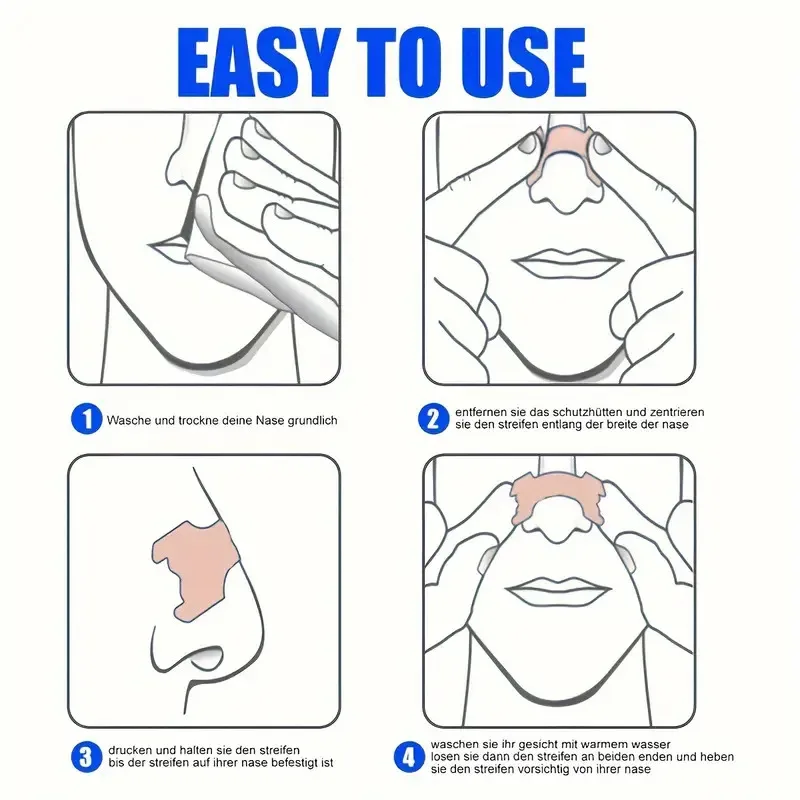 EASY TO USE

1 Wasche und trockne deine Nase grundlich

2 entfernen sie das schutzhütten und zentrieren sie den streifen entlang der breite der nase

3 drucken und halten sie den streifen bis der streifen auf ihrer nase befestigt ist

4 waschen sie ihr gesicht mit warmem wasser losen sie dann den streifen an beiden enden und heben sie den streifen vorsichtig von ihrer nase