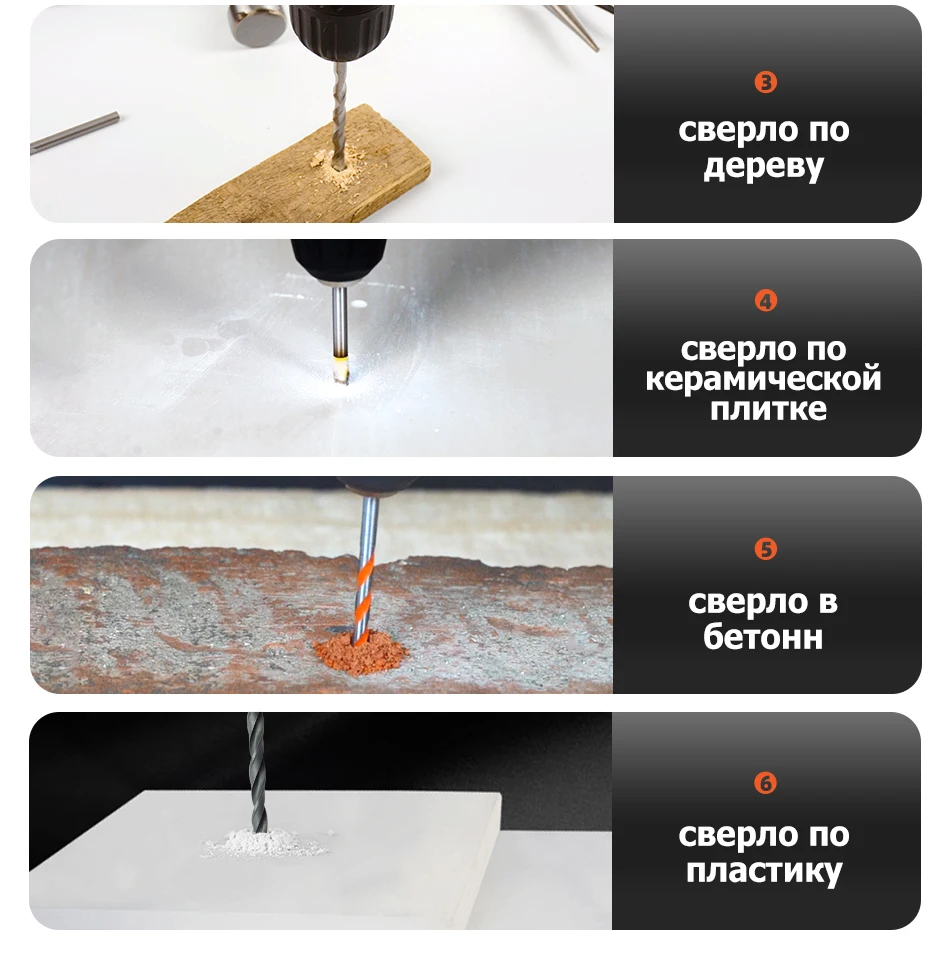 3

сверло по дереву

4

сверло по керамической плитке

5

сверло в бетонн

6

сверло по пластику