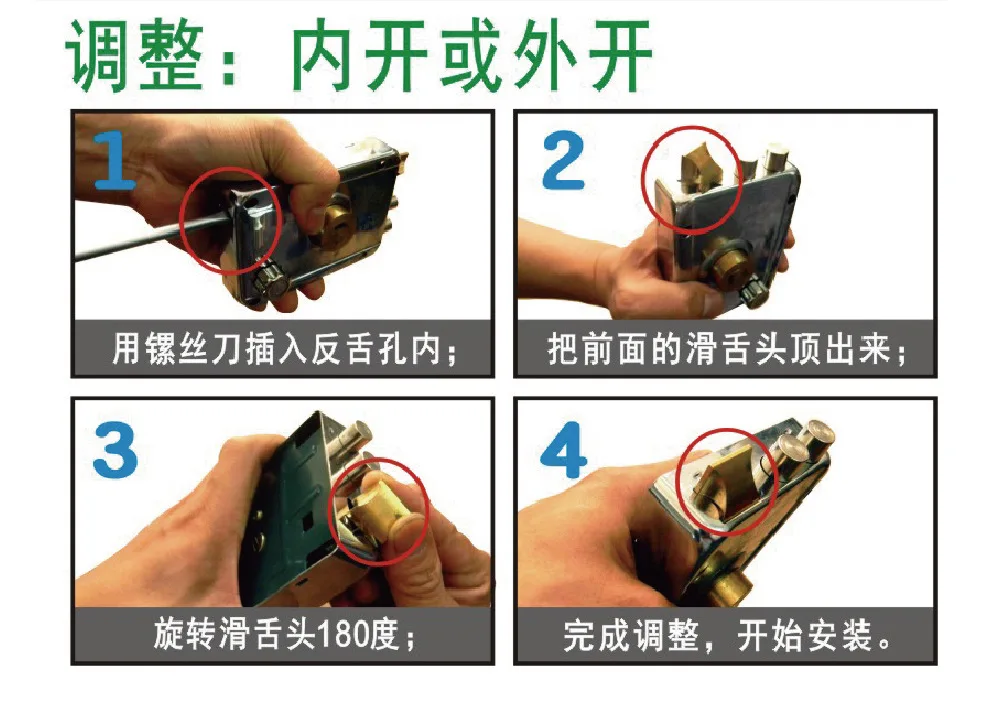 调整：内开或外开

1
用镙丝刀插入反舌孔内；

2
把前面的滑舌头顶出来；

3
旋转滑舌头180度；

4
完成调整，开始安装。