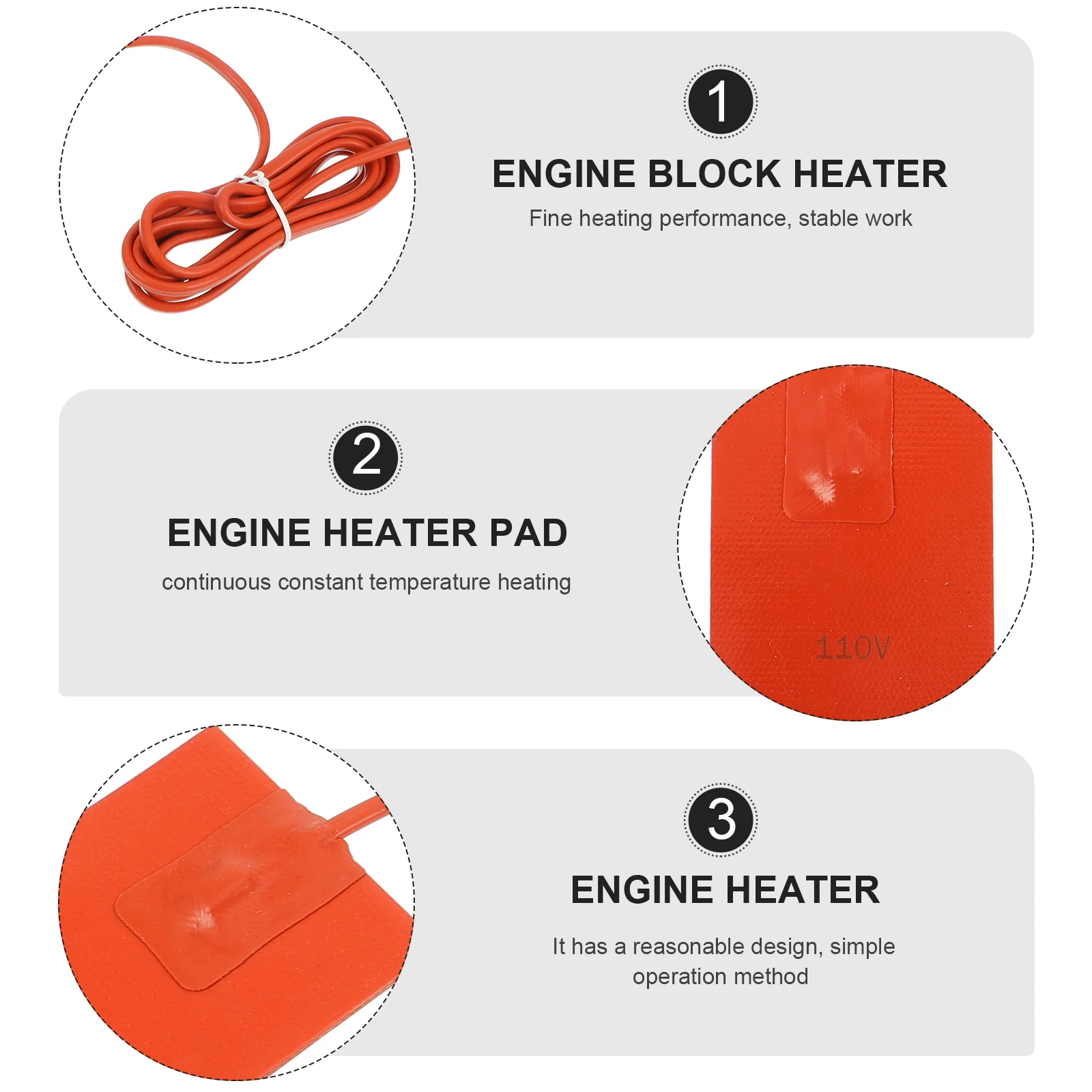 1

ENGINE BLOCK HEATER

Fine heating performance, stable work

2

ENGINE HEATER PAD

continuous constant temperature heating

110V

3

ENGINE HEATER

It has a reasonable design, simple operation method