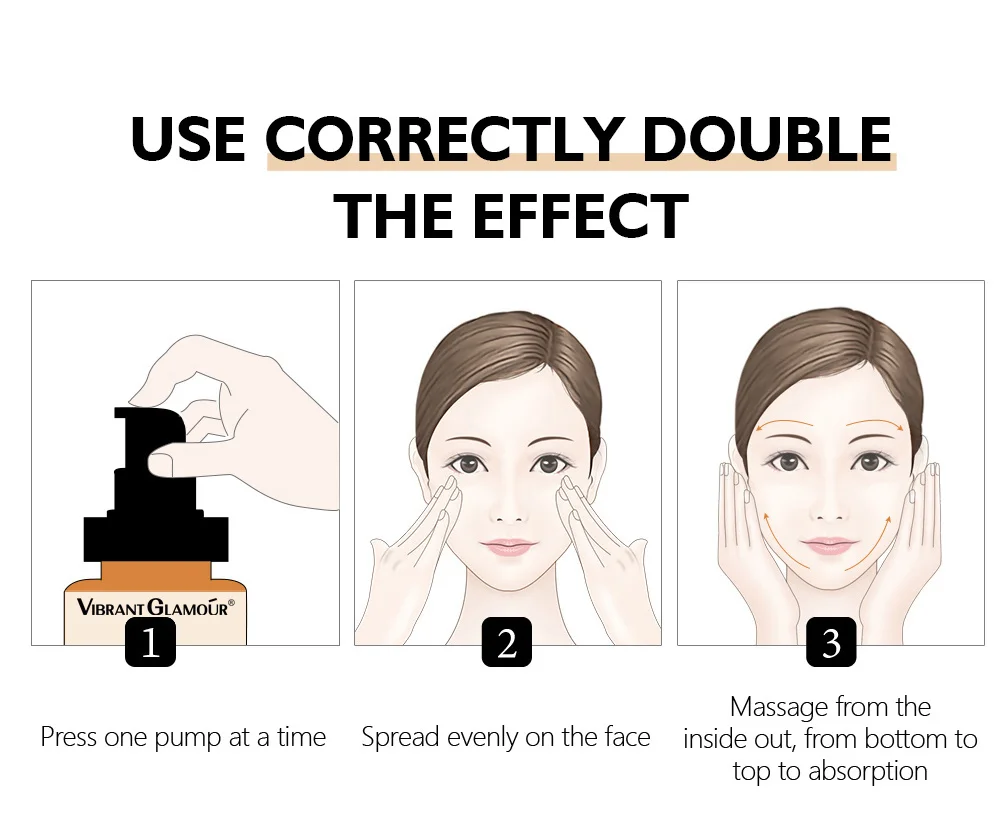 USE CORRECTLY DOUBLE THE EFFECT

VIBRANT GLAMOUR®

1

Press one pump at a time

2

Spread evenly on the face

3

Massage from the inside out, from bottom to top to absorption