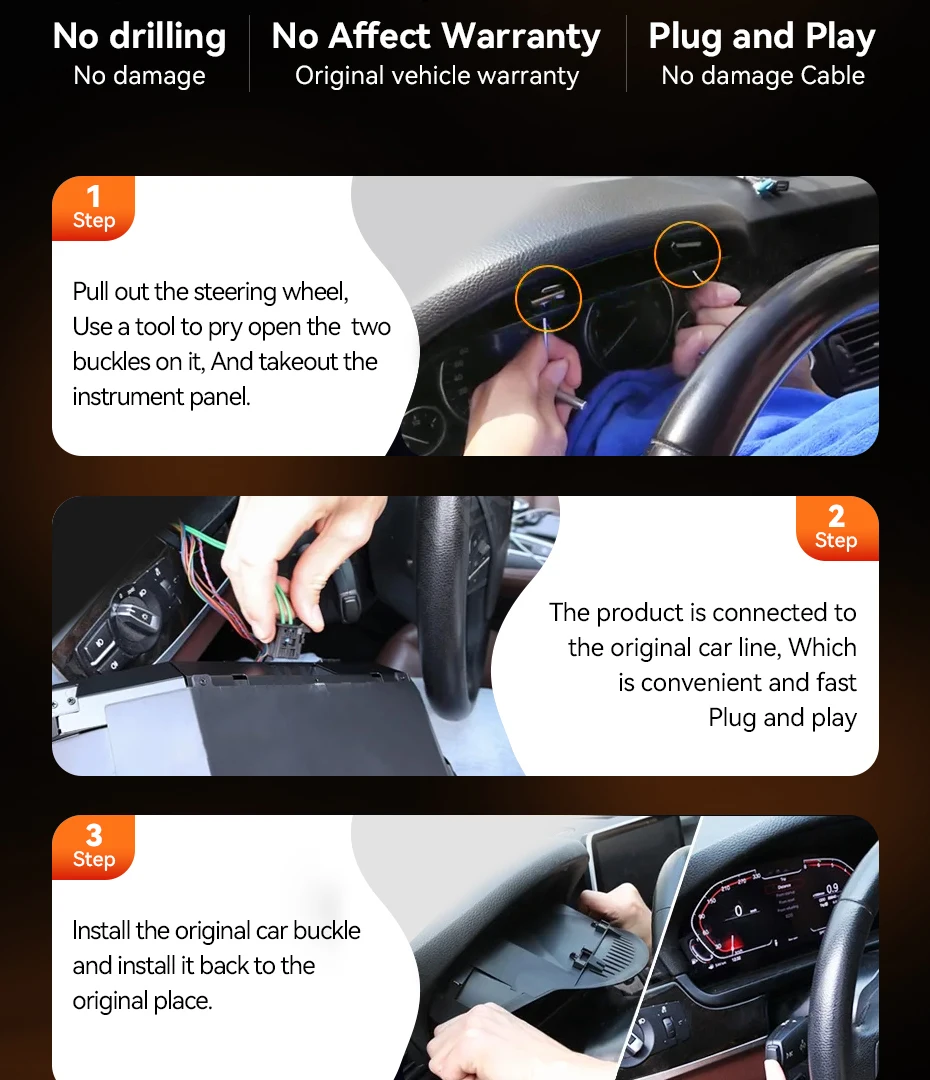 No drilling
No damage

No Affect Warranty
Original vehicle warranty

Plug and Play
No damage Cable

1
Step

Pull out the steering wheel, Use a tool to pry open the two buckles on it, And takeout the instrument panel.

2
Step

The product is connected to the original car line, Which is convenient and fast Plug and play

3
Step

Install the original car buckle and install it back to the original place.

0

0.9