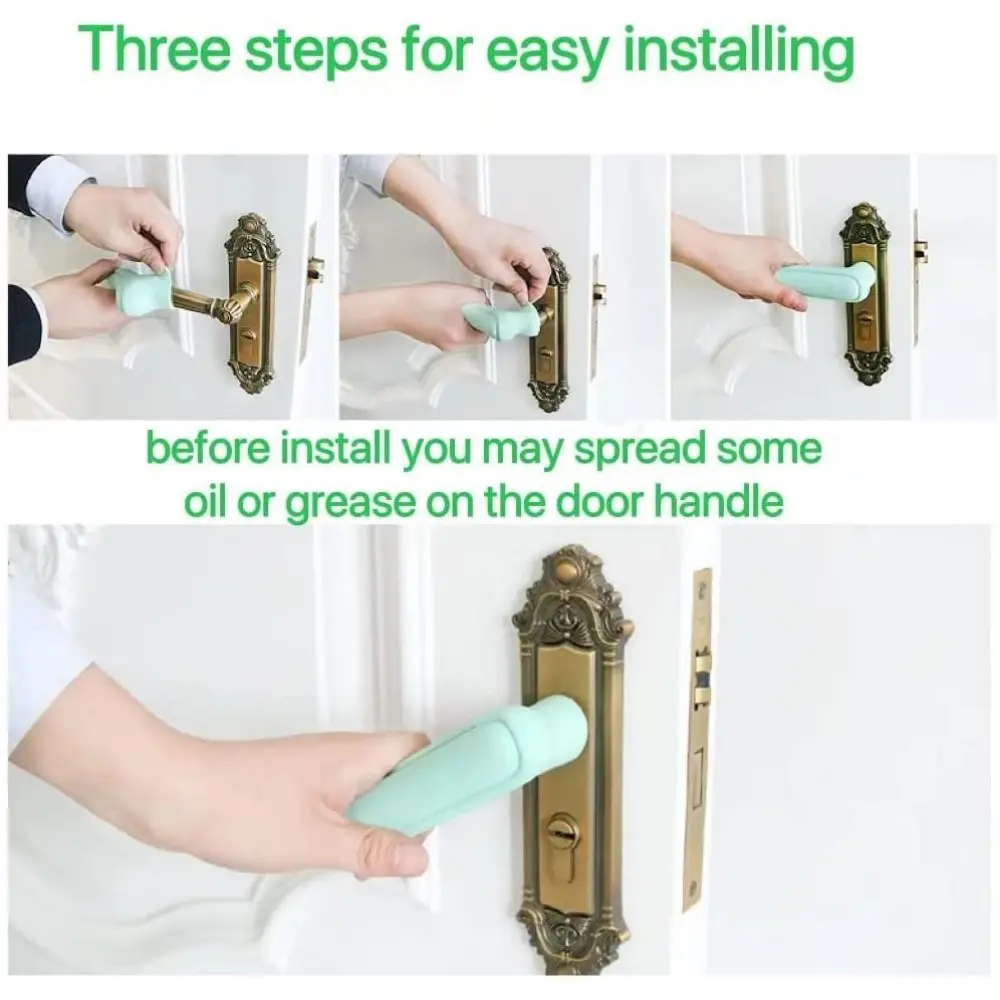 Three steps for easy installing

before install you may spread some oil or grease on the door handle