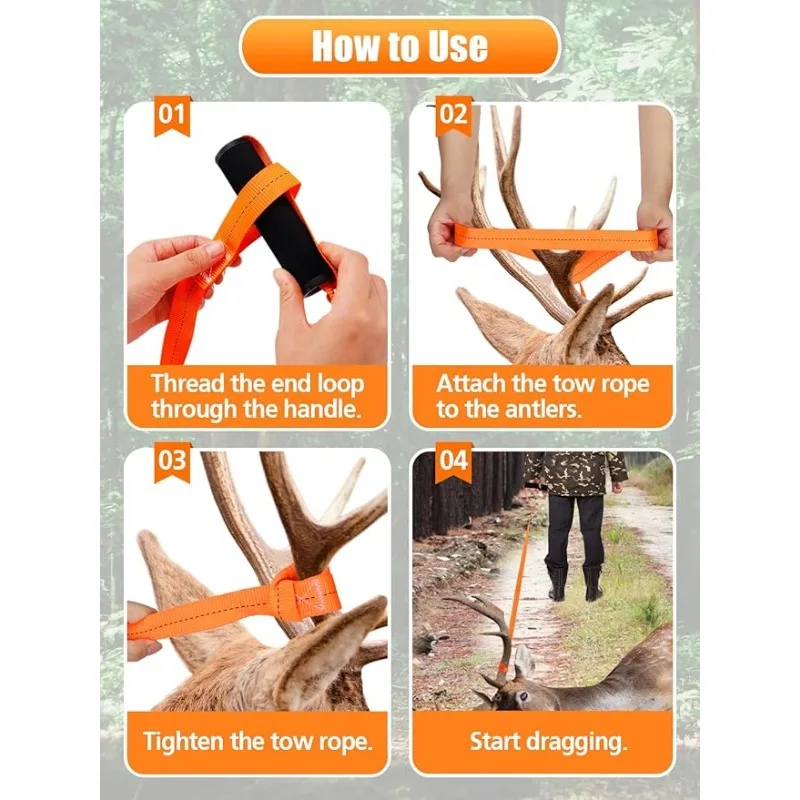 How to Use

01

Thread the end loop through the handle.

02

Attach the tow rope to the antlers.

03

Tighten the tow rope.

04

Start dragging.