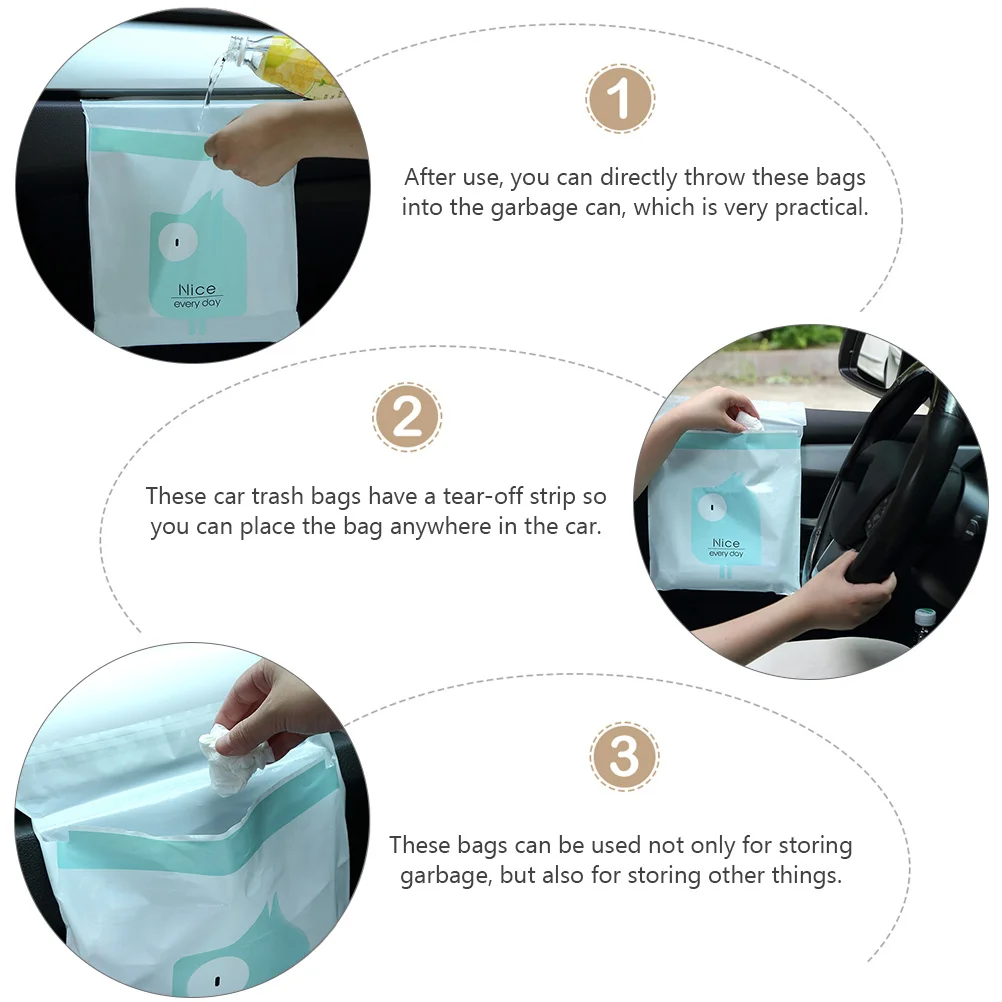 Nice
every day

1

After use, you can directly throw these bags into the garbage can, which is very practical.

2

These car trash bags have a tear-off strip so you can place the bag anywhere in the car.

Nice
every day

3

These bags can be used not only for storing garbage, but also for storing other things.