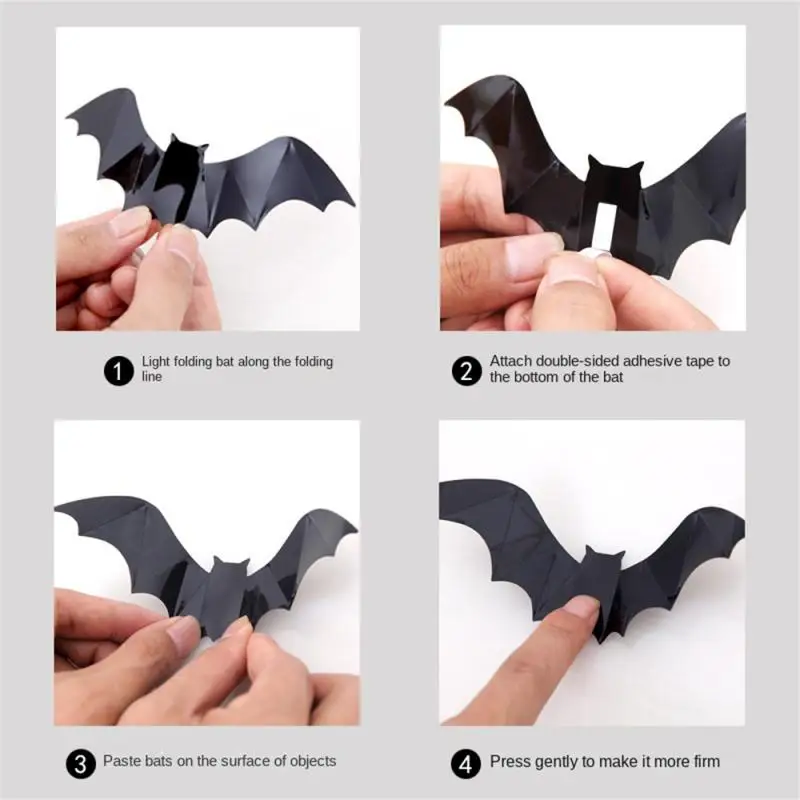 1 Light folding bat along the folding line

2 Attach double-sided adhesive tape to the bottom of the bat

3 Paste bats on the surface of objects

4 Press gently to make it more firm