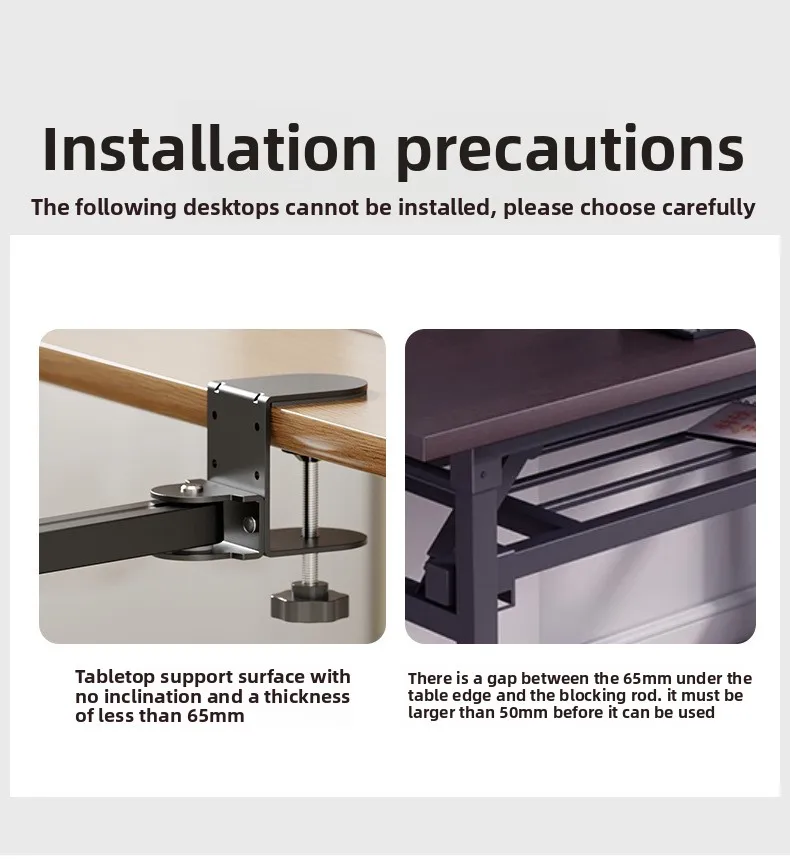 Installation precautions

The following desktops cannot be installed, please choose carefully

Tabletop support surface with no inclination and a thickness of less than 65mm

There is a gap between the 65mm under the table edge and the blocking rod. it must be larger than 50mm before it can be used