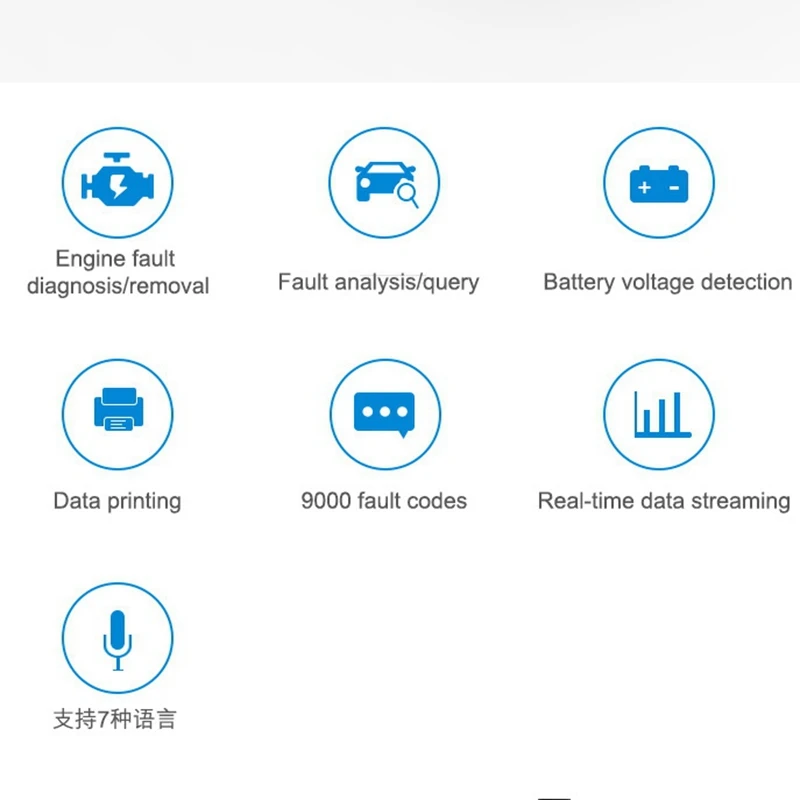 Engine fault diagnosis/removal

Fault analysis/query

Battery voltage detection

Data printing

9000 fault codes

Real-time data streaming

支持7种语言