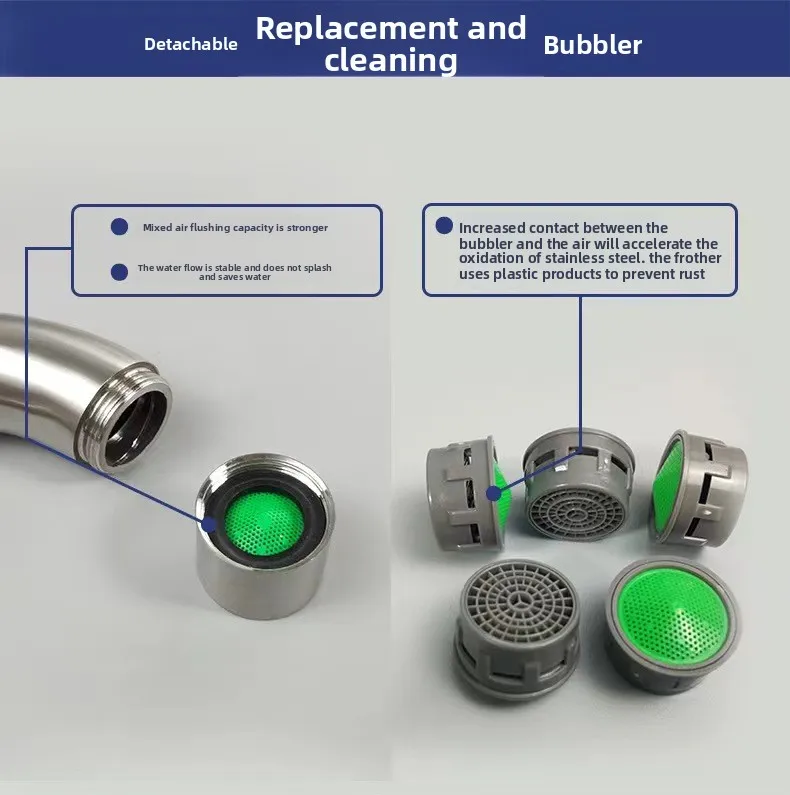 Detachable Replacement and cleaning Bubbler

Mixed air flushing capacity is stronger

The water flow is stable and does not splash and saves water

Increased contact between the bubbler and the air will accelerate the oxidation of stainless steel. the frother uses plastic products to prevent rust