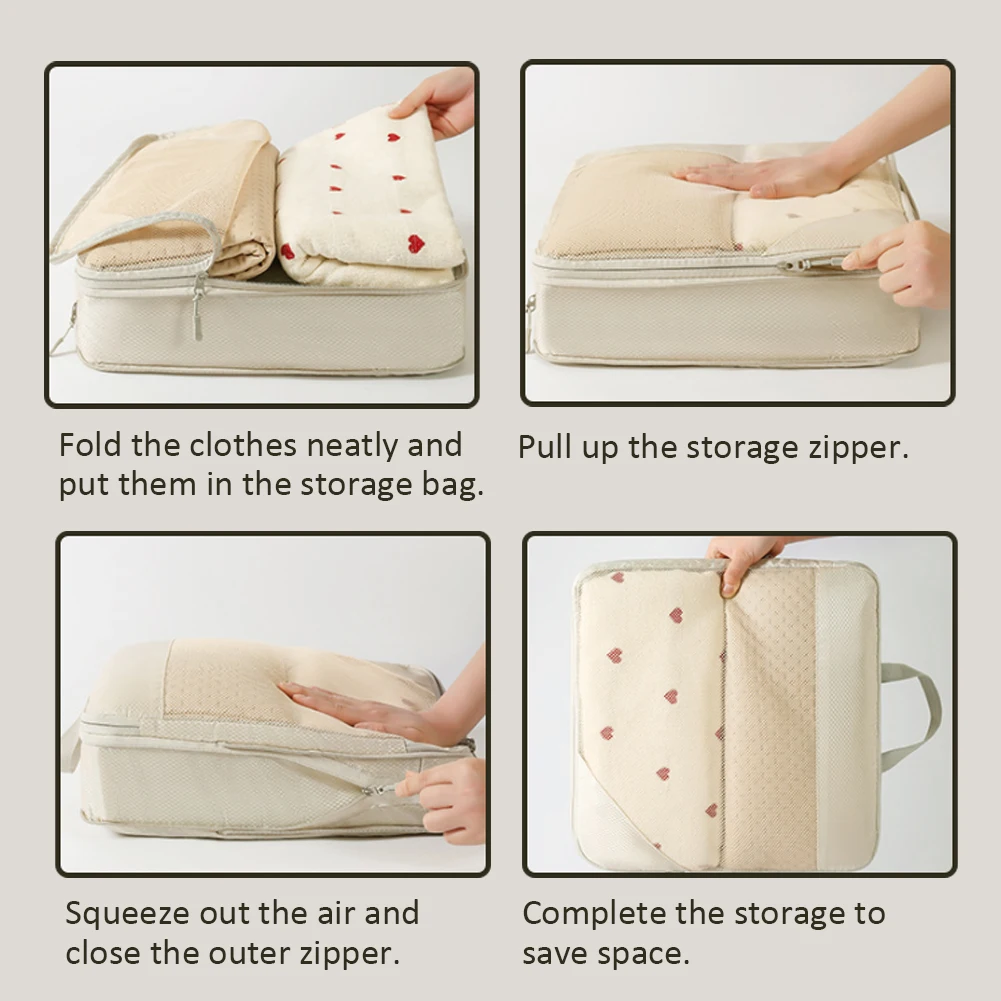 Fold the clothes neatly and put them in the storage bag.

Pull up the storage zipper.

Squeeze out the air and close the outer zipper.

Complete the storage to save space.