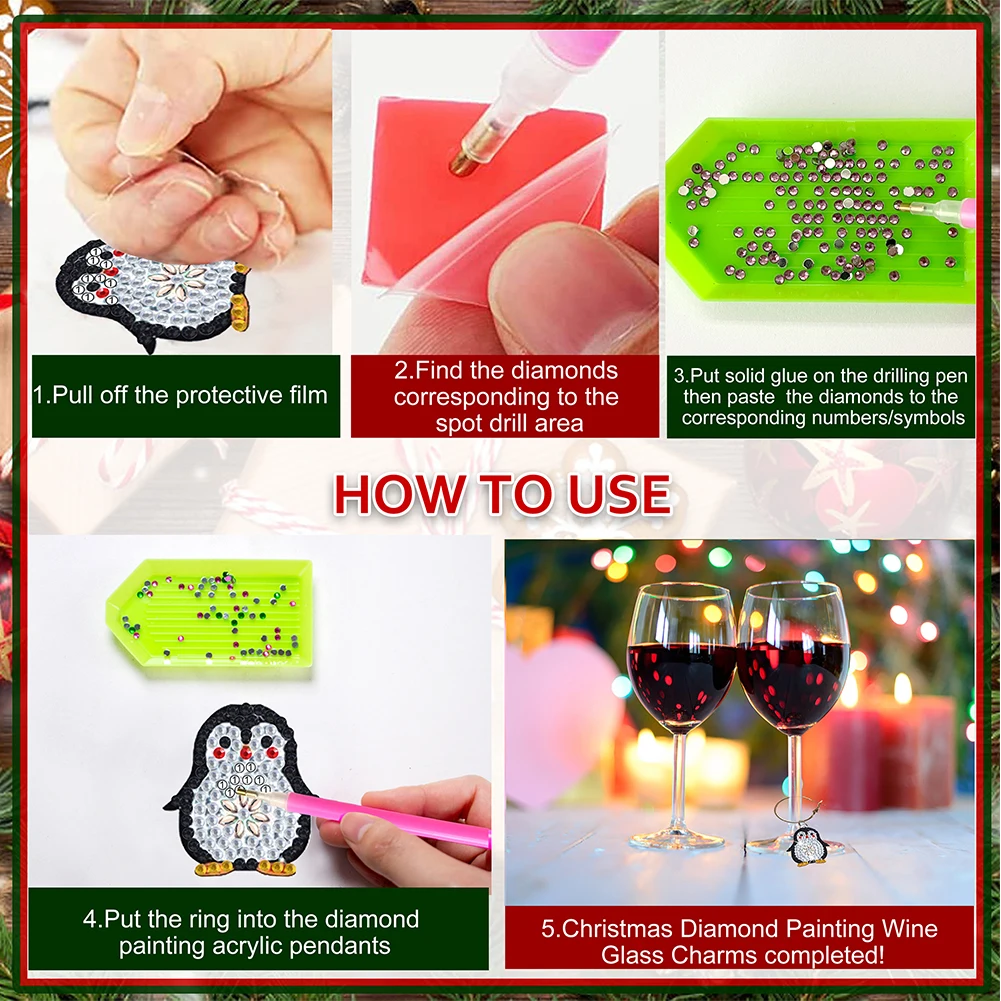 1.Pull off the protective film

2.Find the diamonds corresponding to the spot drill area

3.Put solid glue on the drilling pen then paste the diamonds to the corresponding numbers/symbols

HOW TO USE

4.Put the ring into the diamond painting acrylic pendants

5.Christmas Diamond Painting Wine Glass Charms completed!