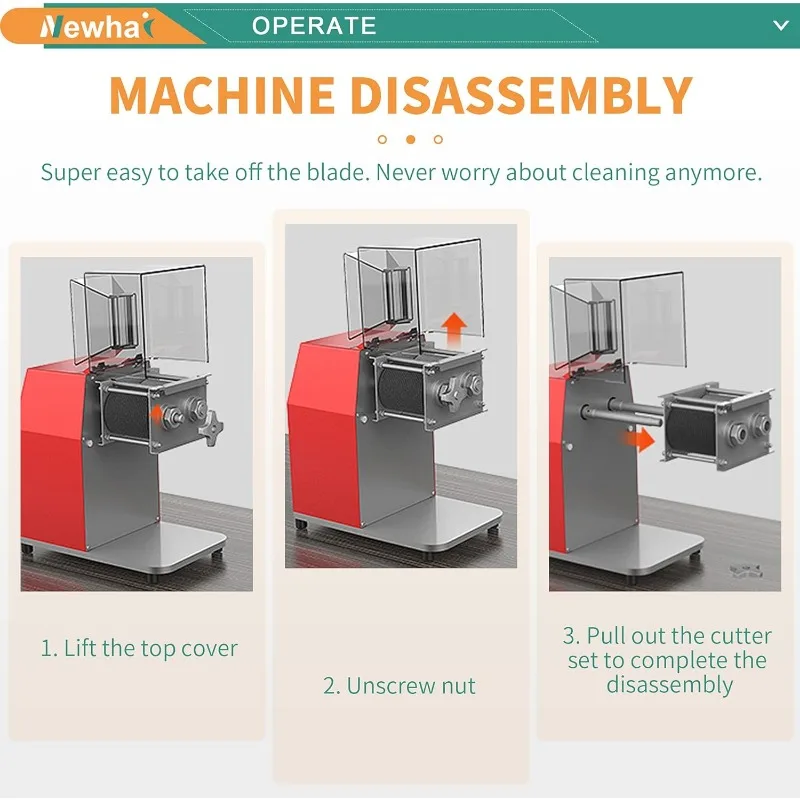 Newhai OPERATE

MACHINE DISASSEMBLY

Super easy to take off the blade. Never worry about cleaning anymore.

1. Lift the top cover

2. Unscrew nut

3. Pull out the cutter set to complete the disassembly