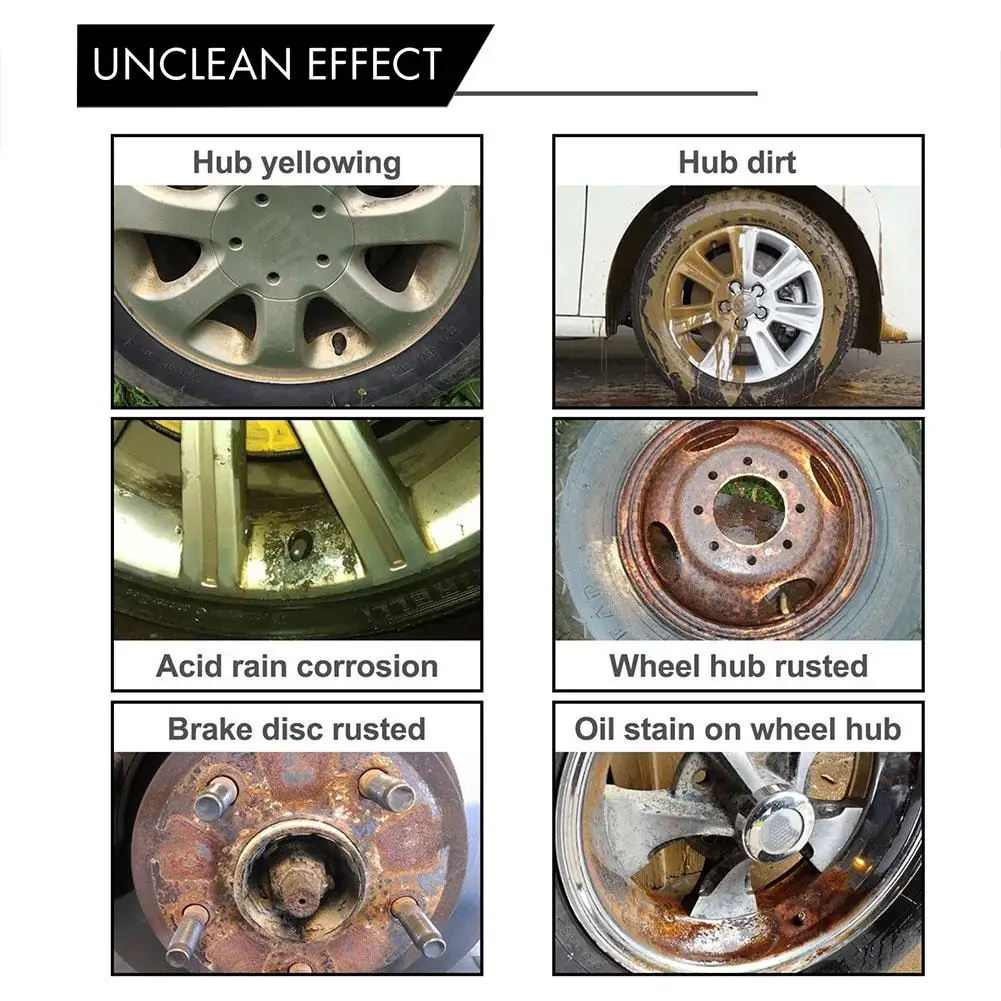 UNCLEAN EFFECT

Hub yellowing

Hub dirt

Acid rain corrosion

Wheel hub rusted

Brake disc rusted

Oil stain on wheel hub