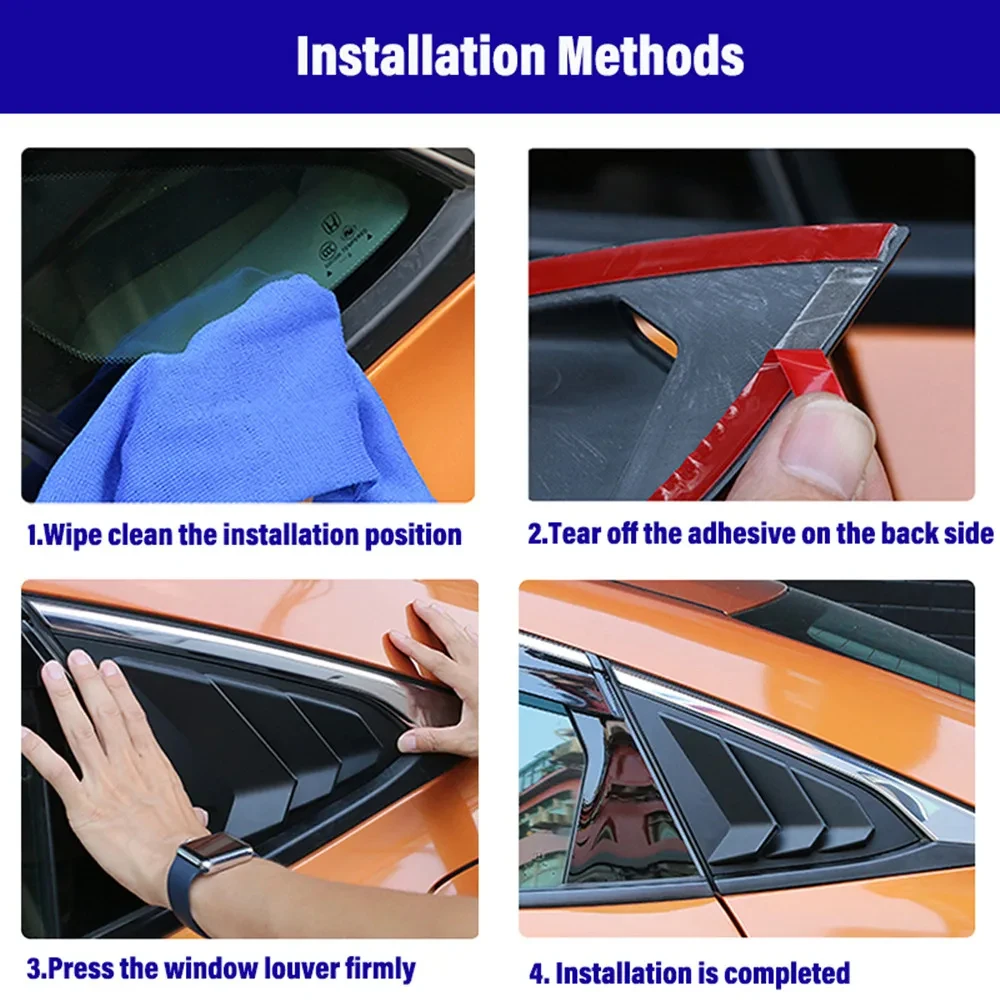 Installation Methods

1.Wipe clean the installation position

2.Tear off the adhesive on the back side

3.Press the window louver firmly

4. Installation is completed