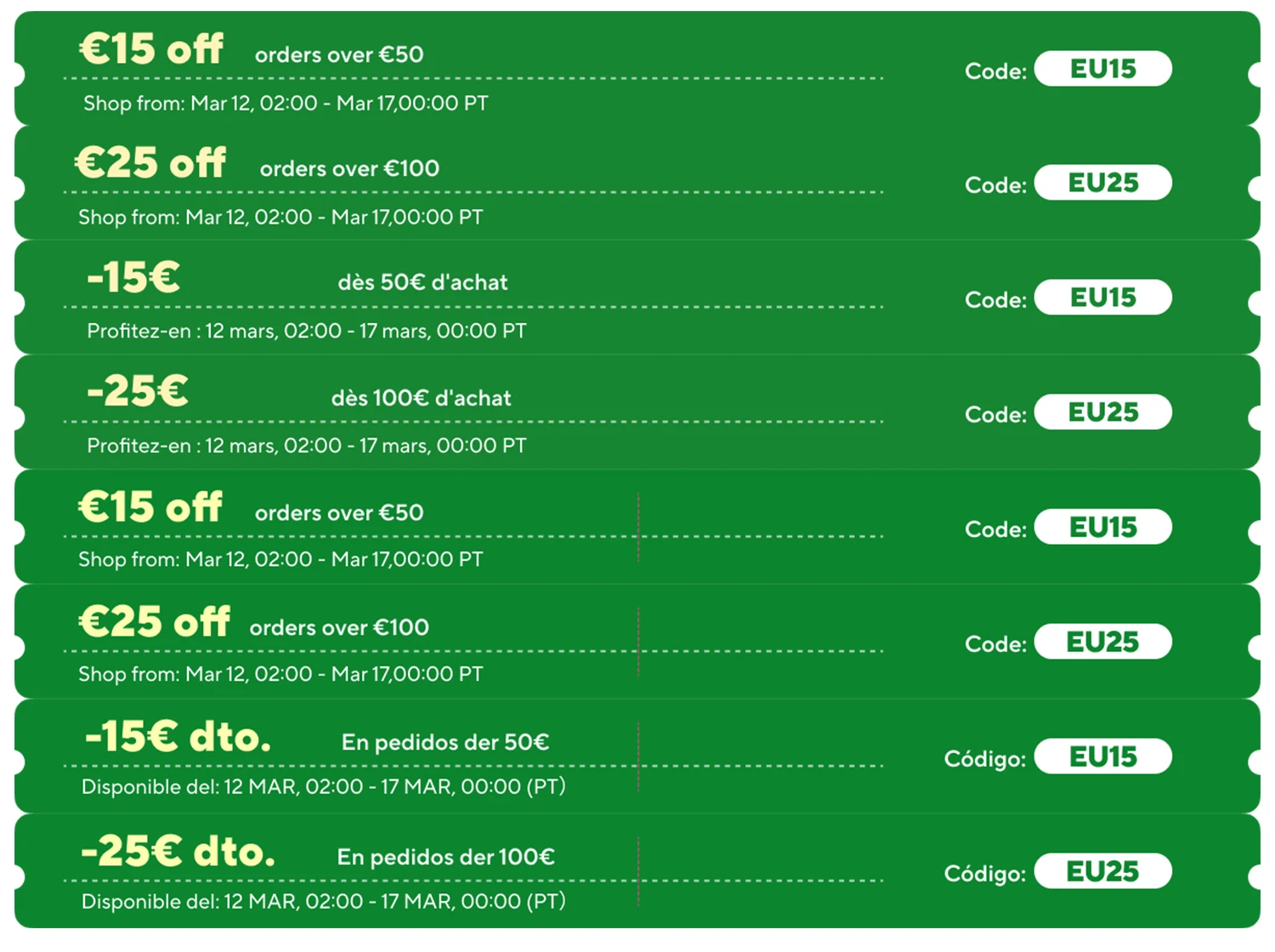 €15 off orders over €50
Shop from: Mar 12, 02:00 - Mar 17,00:00 PT
Code: EU15

€25 off orders over €100
Shop from: Mar 12, 02:00 - Mar 17,00:00 PT
Code: EU25

-15€ dès 50€ d'achat
Profitez-en : 12 mars, 02:00 - 17 mars, 00:00 PT
Code: EU15

-25€ dès 100€ d'achat
Profitez-en : 12 mars, 02:00 - 17 mars, 00:00 PT
Code: EU25

€15 off orders over €50
Shop from: Mar 12, 02:00 - Mar 17,00:00 PT
Code: EU15

€25 off orders over €100
Shop from: Mar 12, 02:00 - Mar 17,00:00 PT
Code: EU25

-15€ dto. En pedidos der 50€
Disponible del: 12 MAR, 02:00 - 17 MAR, 00:00 (PT)
Código: EU15

-25€ dto. En pedidos der 100€
Disponible del: 12 MAR, 02:00 - 17 MAR, 00:00 (PT)
Código: EU25