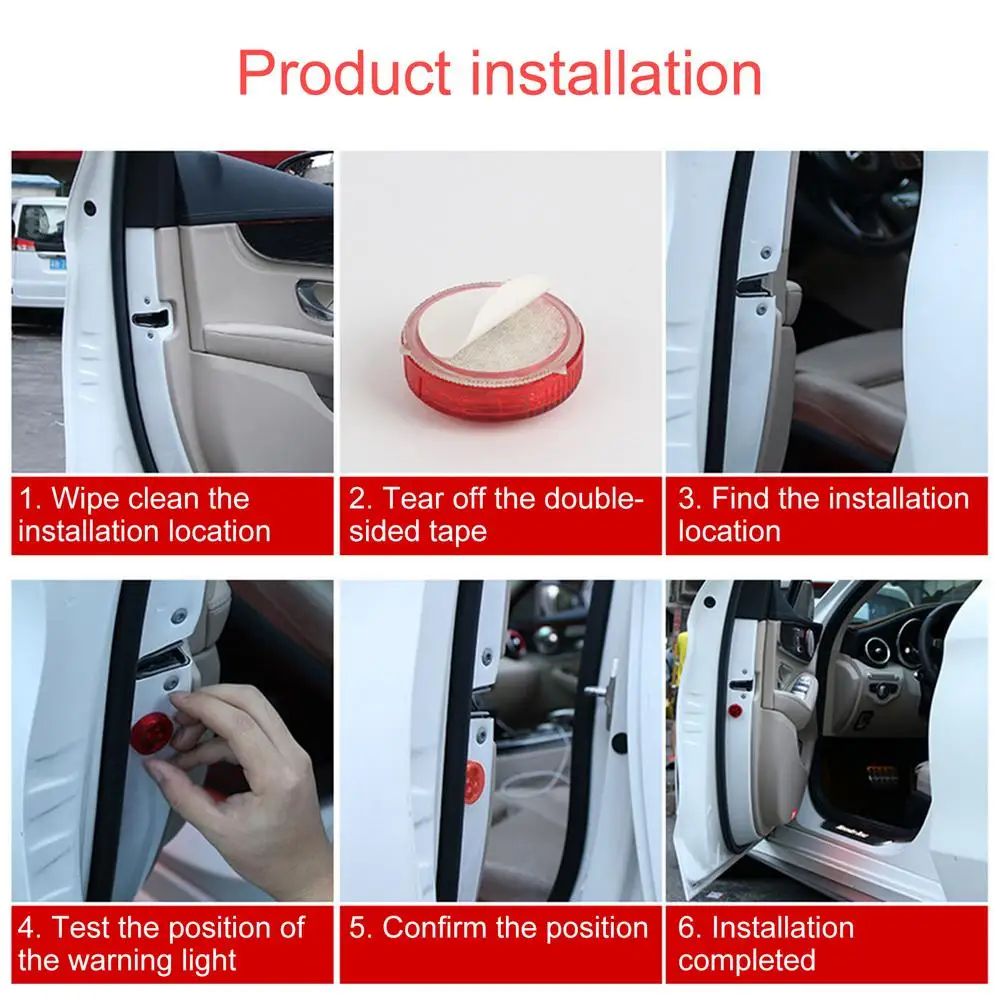 Product installation

1. Wipe clean the installation location

2. Tear off the double-sided tape

3. Find the installation location

4. Test the position of the warning light

5. Confirm the position

6. Installation completed